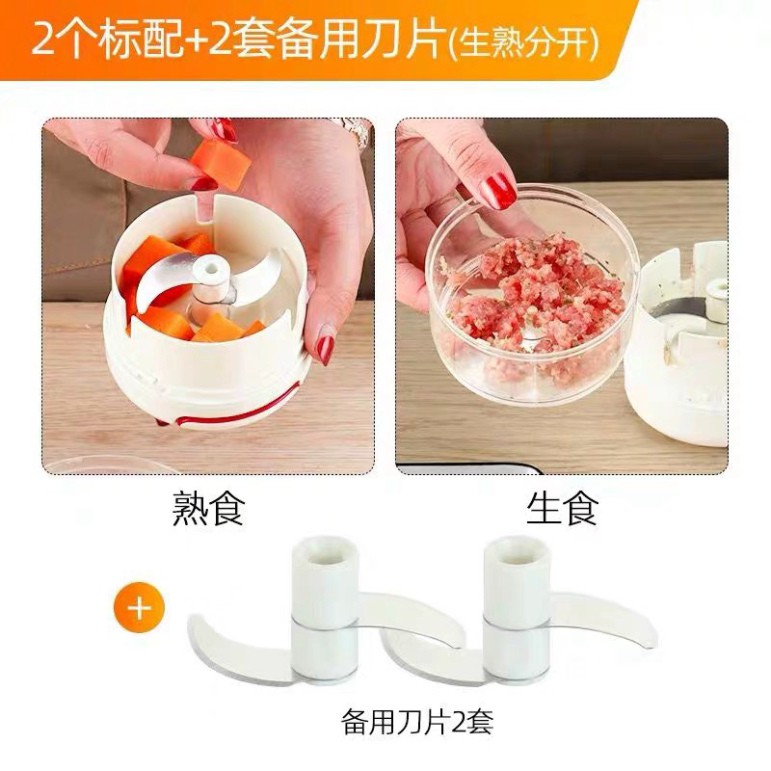 2个标配+2套备用刀片(生熟分开)

熟食

生食

+

备用刀片2套