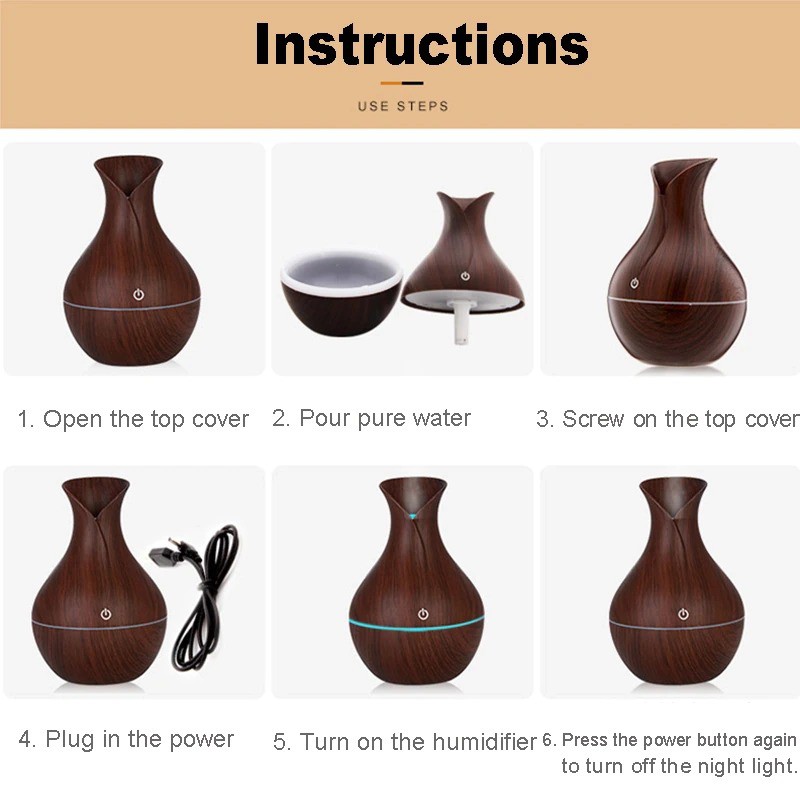 Instructions

USE STEPS

1. Open the top cover

2. Pour pure water

3. Screw on the top cover

4. Plug in the power

5. Turn on the humidifier

6. Press the power button again to turn off the night light.