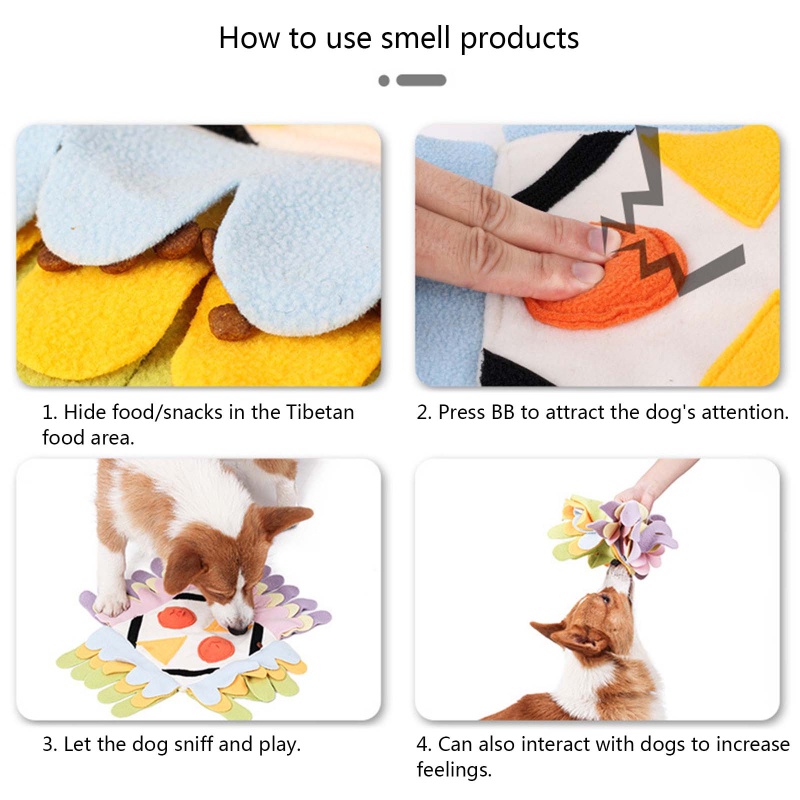 How to use smell products

1. Hide food/snacks in the Tibetan food area.

2. Press BB to attract the dog's attention.

3. Let the dog sniff and play.

4. Can also interact with dogs to increase feelings.