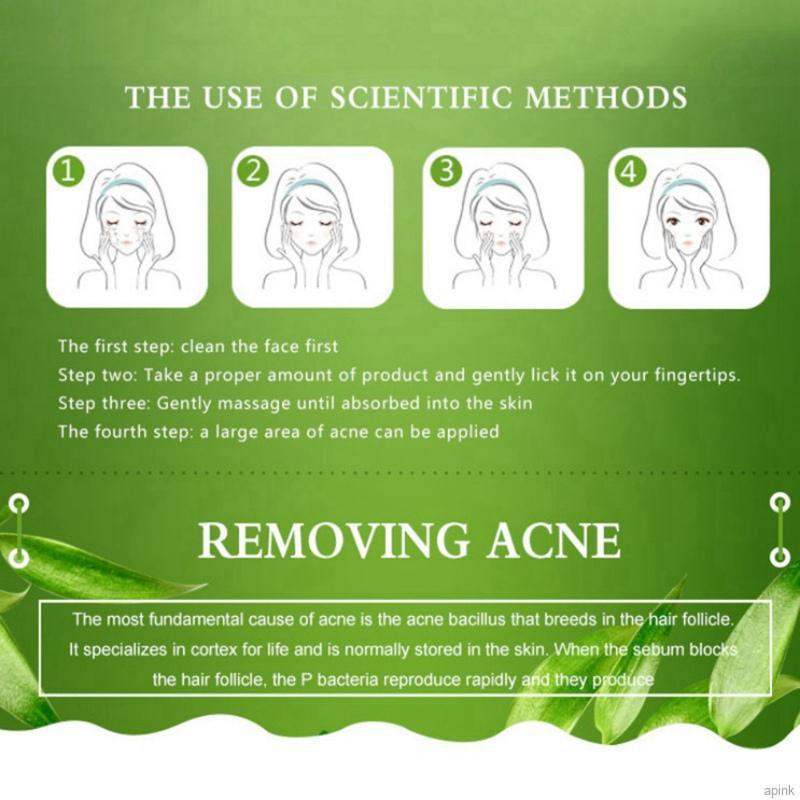 THE USE OF SCIENTIFIC METHODS

1

2

3

4

The first step: clean the face first
Step two: Take a proper amount of product and gently lick it on your fingertips.
Step three: Gently massage until absorbed into the skin
The fourth step: a large area of acne can be applied

REMOVING ACNE

The most fundamental cause of acne is the acne bacillus that breeds in the hair follicle. It specializes in cortex for life and is normally stored in the skin. When the sebum blocks the hair follicle, the P bacteria reproduce rapidly and they produce

apink