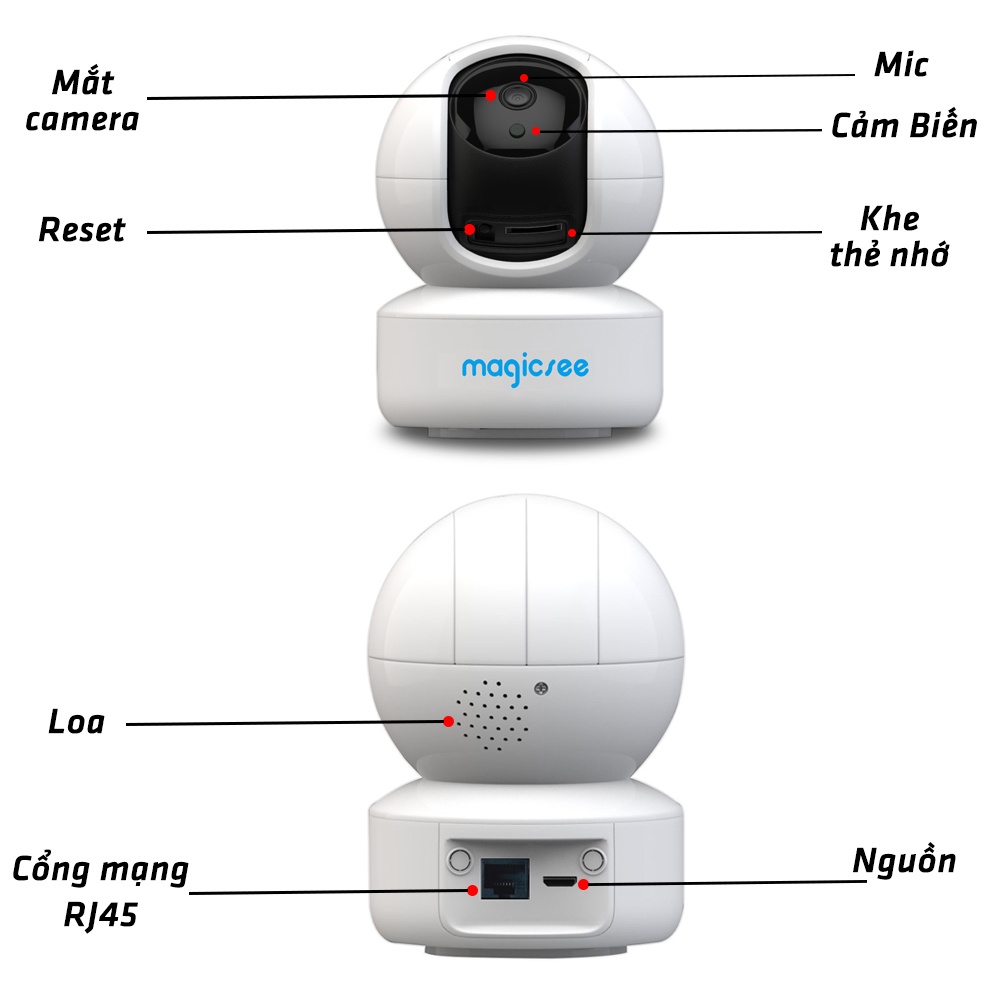 Mắt camera

Mic

Cảm Biến

Reset

Khe thẻ nhớ

magicsee

Loa

Cổng mạng RJ45

Nguồn