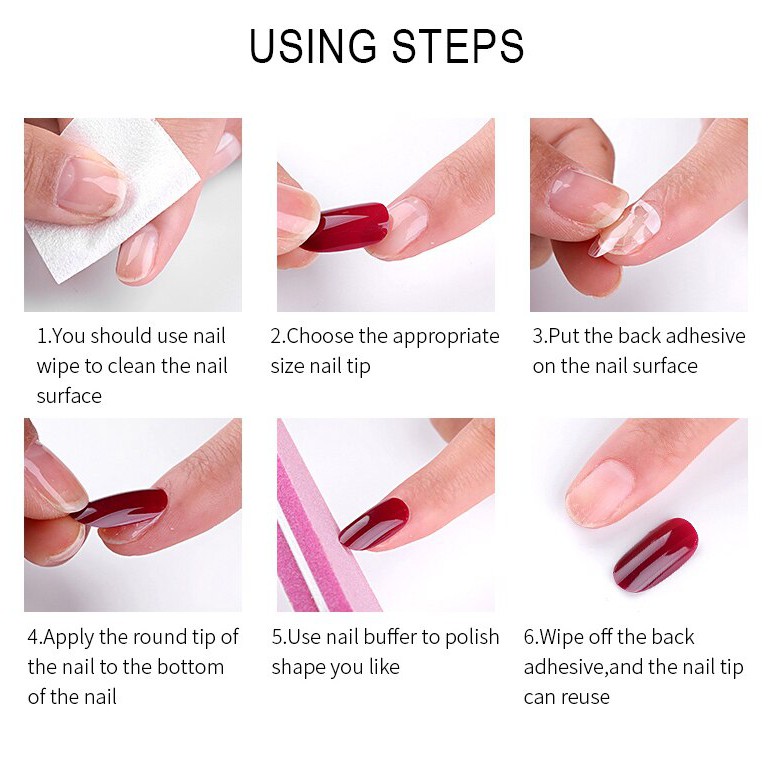 USING STEPS

1.You should use nail wipe to clean the nail surface

2.Choose the appropriate size nail tip

3.Put the back adhesive on the nail surface

4.Apply the round tip of the nail to the bottom of the nail

5.Use nail buffer to polish shape you like

6.Wipe off the back adhesive,and the nail tip can reuse