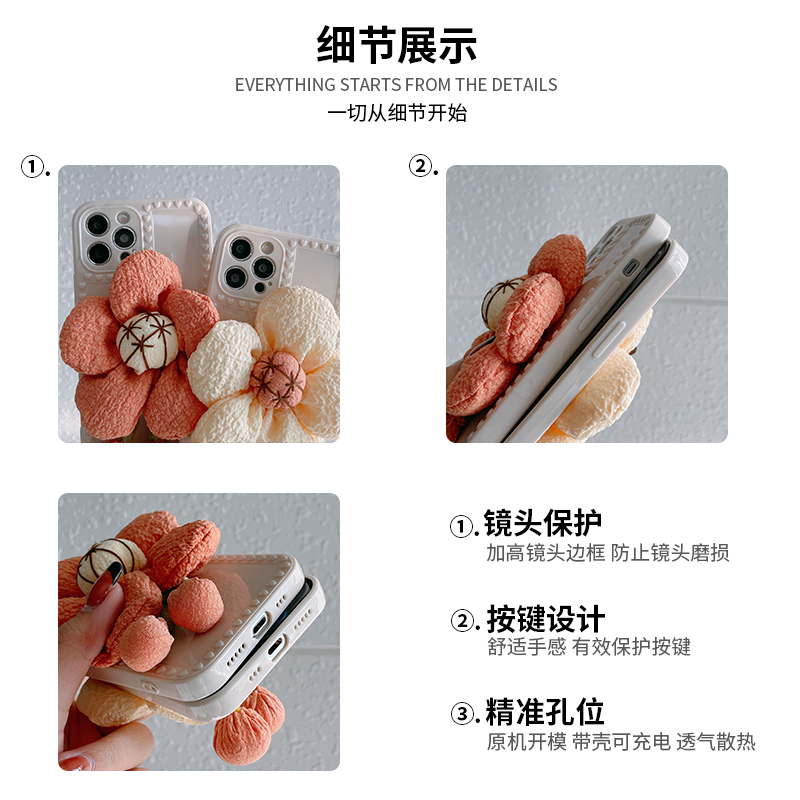 细节展示
EVERYTHING STARTS FROM THE DETAILS
一切从细节开始

①.

②.

①.镜头保护
加高镜头边框 防止镜头磨损

②.按键设计
舒适手感 有效保护按键

③.精准孔位
原机开模 带壳可充电 透气散热