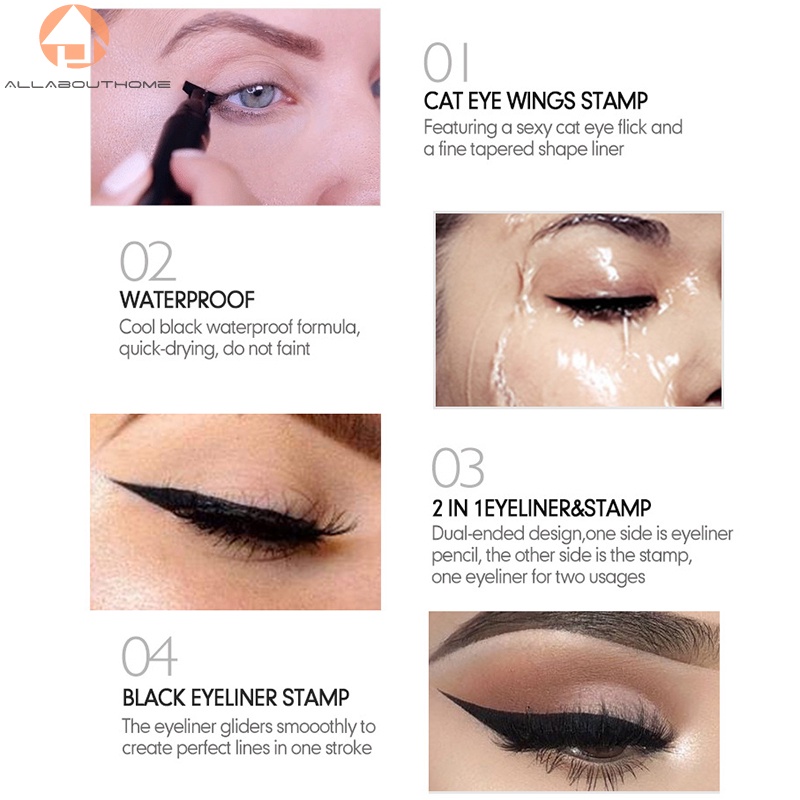 ALLABOUTHOME

01
CAT EYE WINGS STAMP
Featuring a sexy cat eye flick and a fine tapered shape liner

02
WATERPROOF
Cool black waterproof formula, quick-drying, do not faint

03
2 IN 1EYELINER&STAMP
Dual-ended design,one side is eyeliner pencil, the other side is the stamp, one eyeliner for two usages

04
BLACK EYELINER STAMP
The eyeliner gliders smooothly to create perfect lines in one stroke