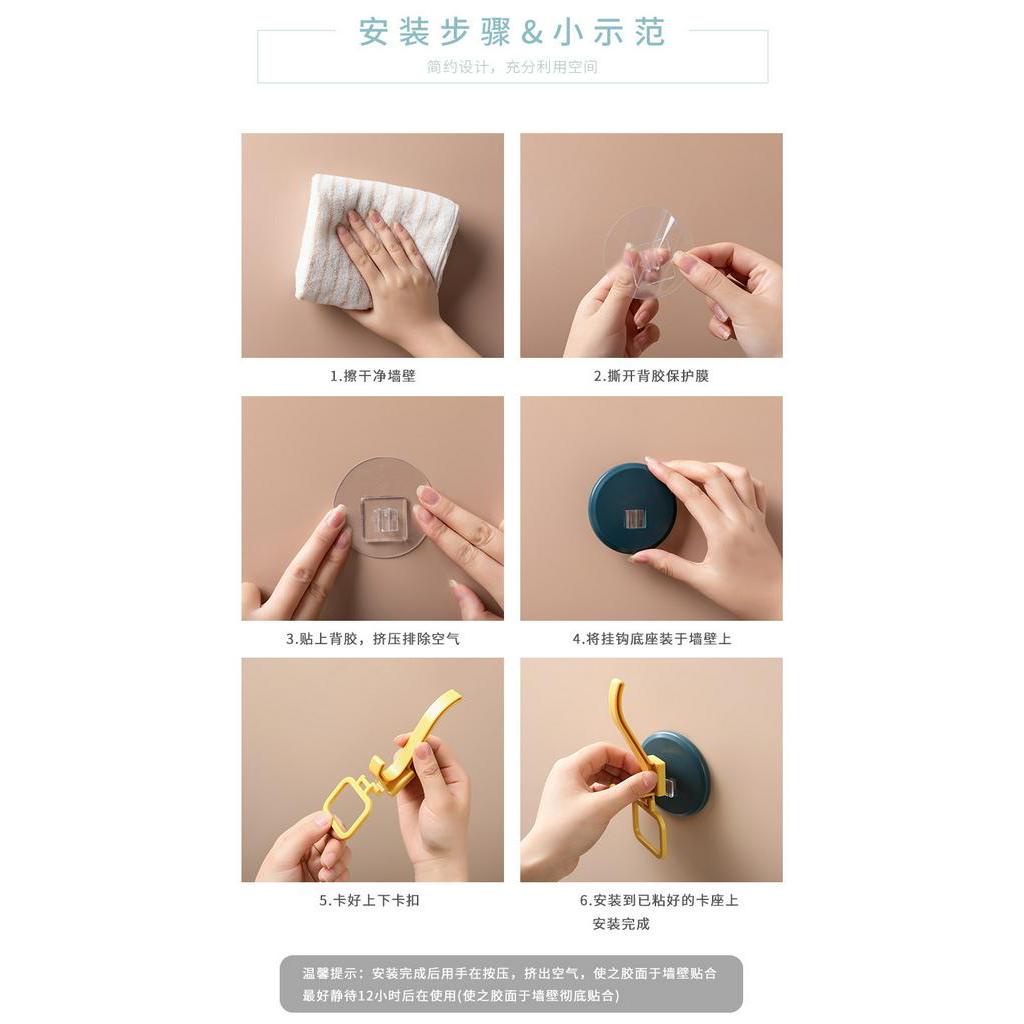 安装步骤&小示范
简约设计，充分利用空间

1.擦干净墙壁

2.撕开背胶保护膜

3.贴上背胶，挤压排除空气

4.将挂钩底座装于墙壁上

5.卡好上下卡扣

6.安装到已粘好的卡座上
安装完成

温馨提示：安装完成后用手在按压，挤出空气，使之胶面于墙壁贴合
最好静待12小时后在使用(使之胶面于墙壁彻底贴合)