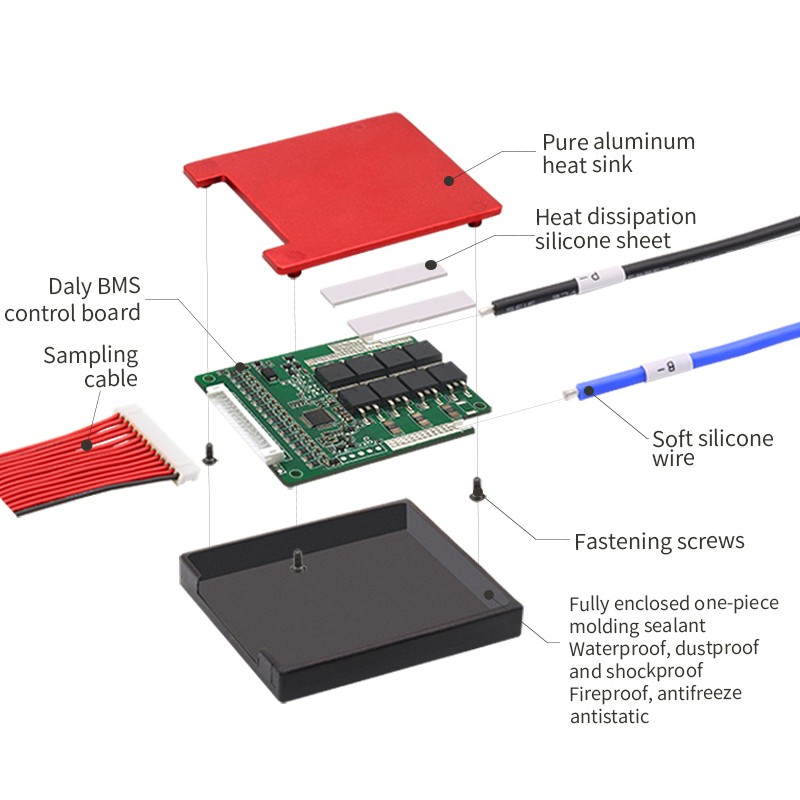 Pure aluminum heat sink

Heat dissipation silicone sheet

Daly BMS control board

Sampling cable

P-

B-

Soft silicone wire

Fastening screws

Fully enclosed one-piece molding sealant
Waterproof, dustproof and shockproof
Fireproof, antifreeze antistatic