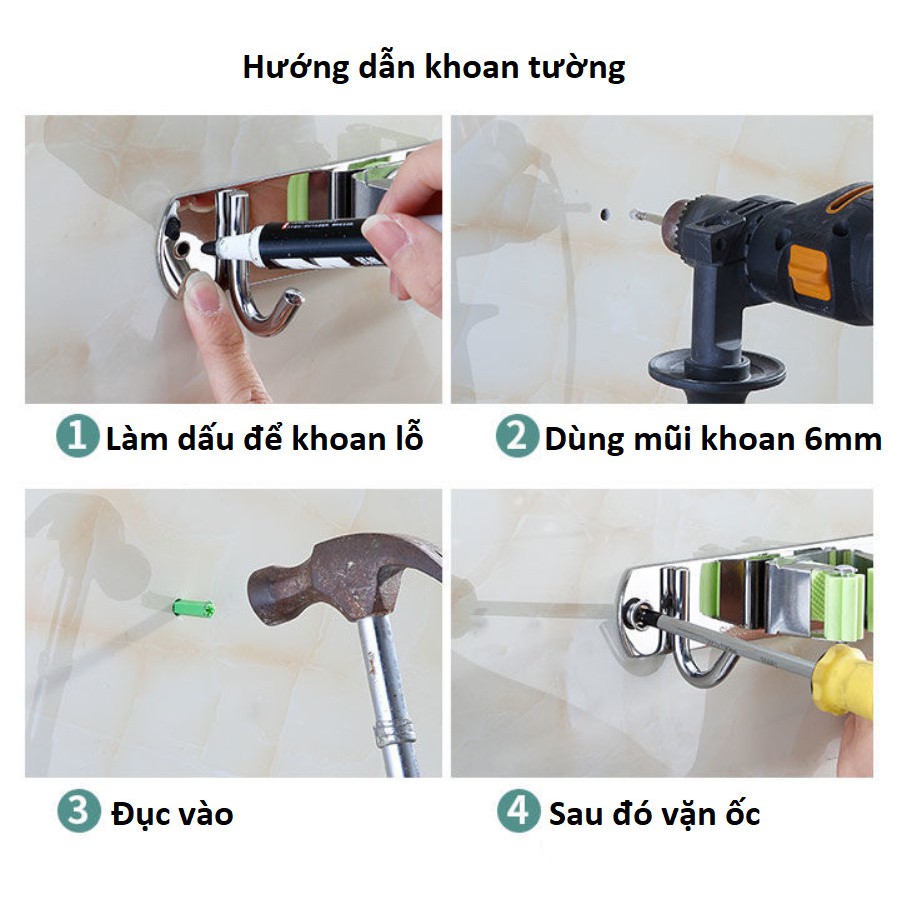 Hướng dẫn khoan tường

1 Làm dấu để khoan lỗ

2 Dùng mũi khoan 6mm

3 Đục vào

4 Sau đó vặn ốc