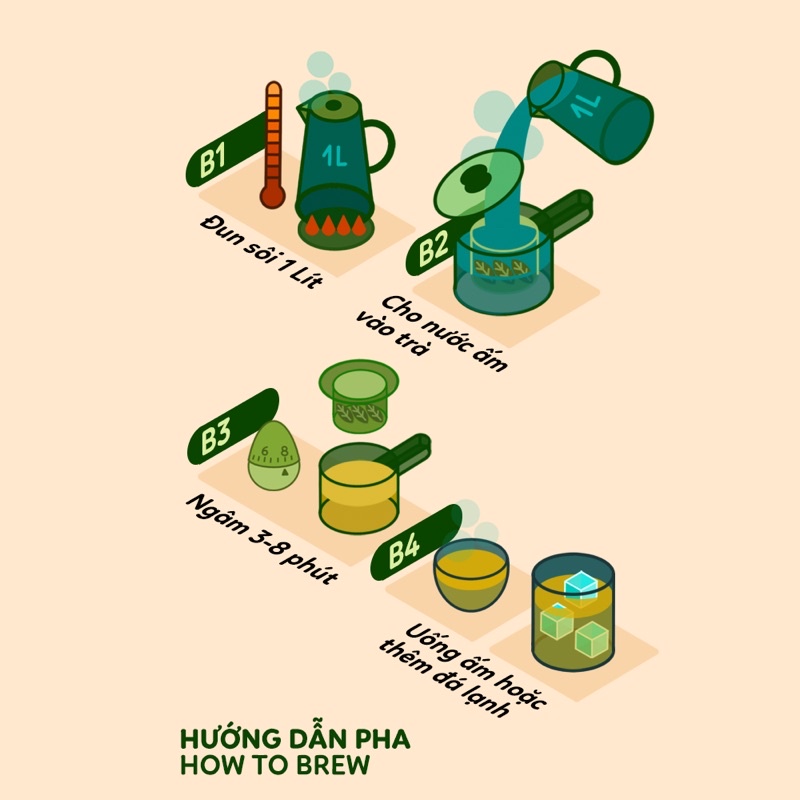 B1
1L
Đun sôi 1 Lít

1L
B2
Cho nước ấm vào trà

B3
6 8
Ngâm 3-8 phút

B4
Uống ấm hoặc thêm đá lạnh

HƯỚNG DẪN PHA
HOW TO BREW