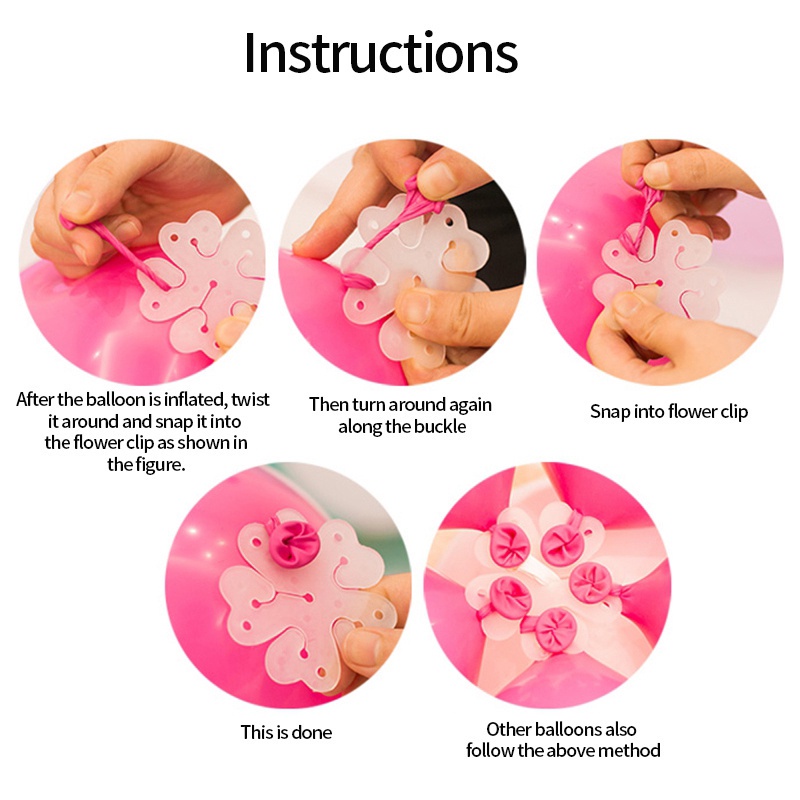 Instructions

After the balloon is inflated, twist it around and snap it into the flower clip as shown in the figure.

Then turn around again along the buckle

Snap into flower clip

This is done

Other balloons also follow the above method