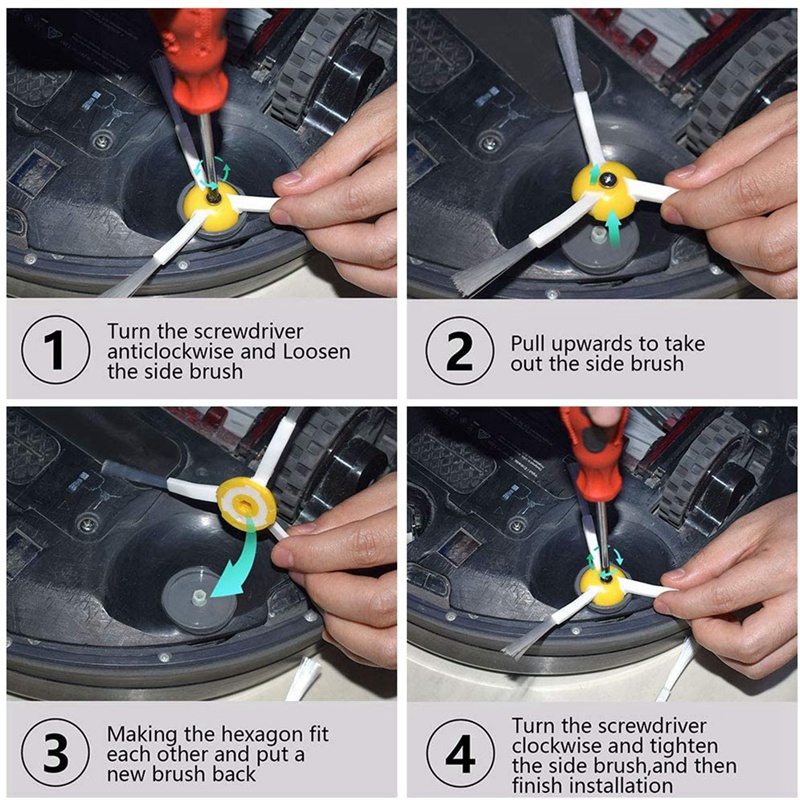 1 Turn the screwdriver anticlockwise and Loosen the side brush

2 Pull upwards to take out the side brush

3 Making the hexagon fit each other and put a new brush back

4 Turn the screwdriver clockwise and tighten the side brush,and then finish installation