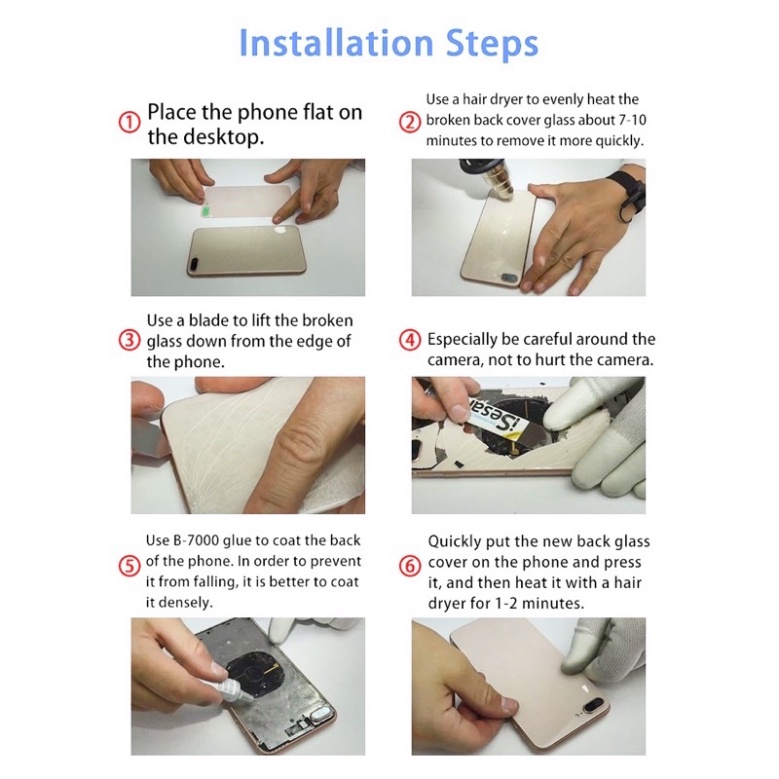 Installation Steps

① Place the phone flat on the desktop.

② Use a hair dryer to evenly heat the broken back cover glass about 7-10 minutes to remove it more quickly.

③ Use a blade to lift the broken glass down from the edge of the phone.

④ Especially be careful around the camera, not to hurt the camera.

iSesa

⑤ Use B-7000 glue to coat the back of the phone. In order to prevent it from falling, it is better to coat it densely.

⑥ Quickly put the new back glass cover on the phone and press it, and then heat it with a hair dryer for 1-2 minutes.