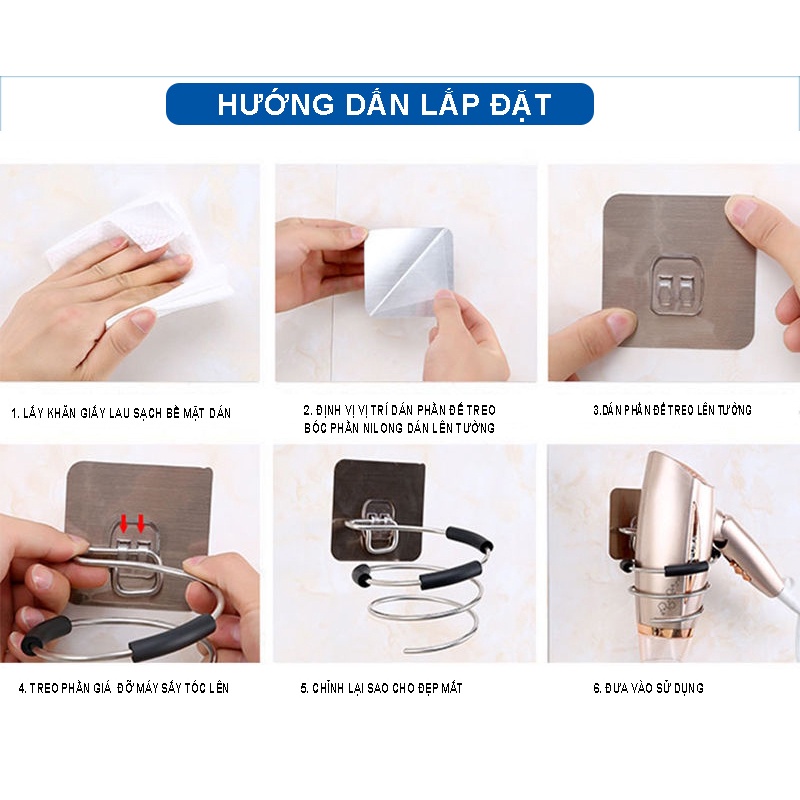 HƯỚNG DẪN LẮP ĐẶT

1. LẤY KHĂN GIẤY LAU SẠCH BỀ MẶT DÁN

2. ĐỊNH VỊ VỊ TRÍ DÁN PHẦN ĐẾ TREO
BÓC PHẦN NILONG DÁN LÊN TƯỜNG

3.DÁN PHẦN ĐẾ TREO LÊN TƯỜNG

4. TREO PHẦN GIÁ ĐỠ MÁY SẤY TÓC LÊN

5. CHỈNH LẠI SAO CHO ĐẸP MẮT

6. ĐƯA VÀO SỬ DỤNG