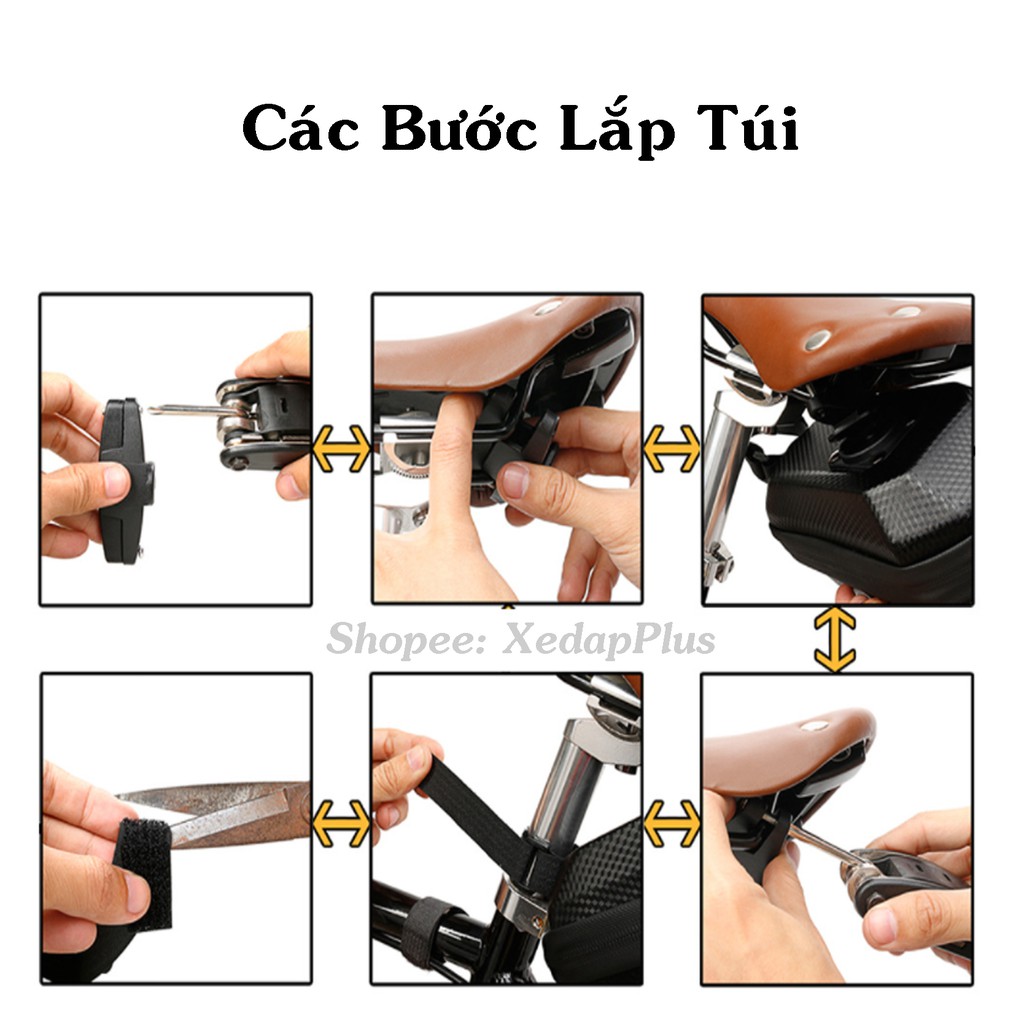 Các Bước Lắp Túi

Shopee: XedapPlus