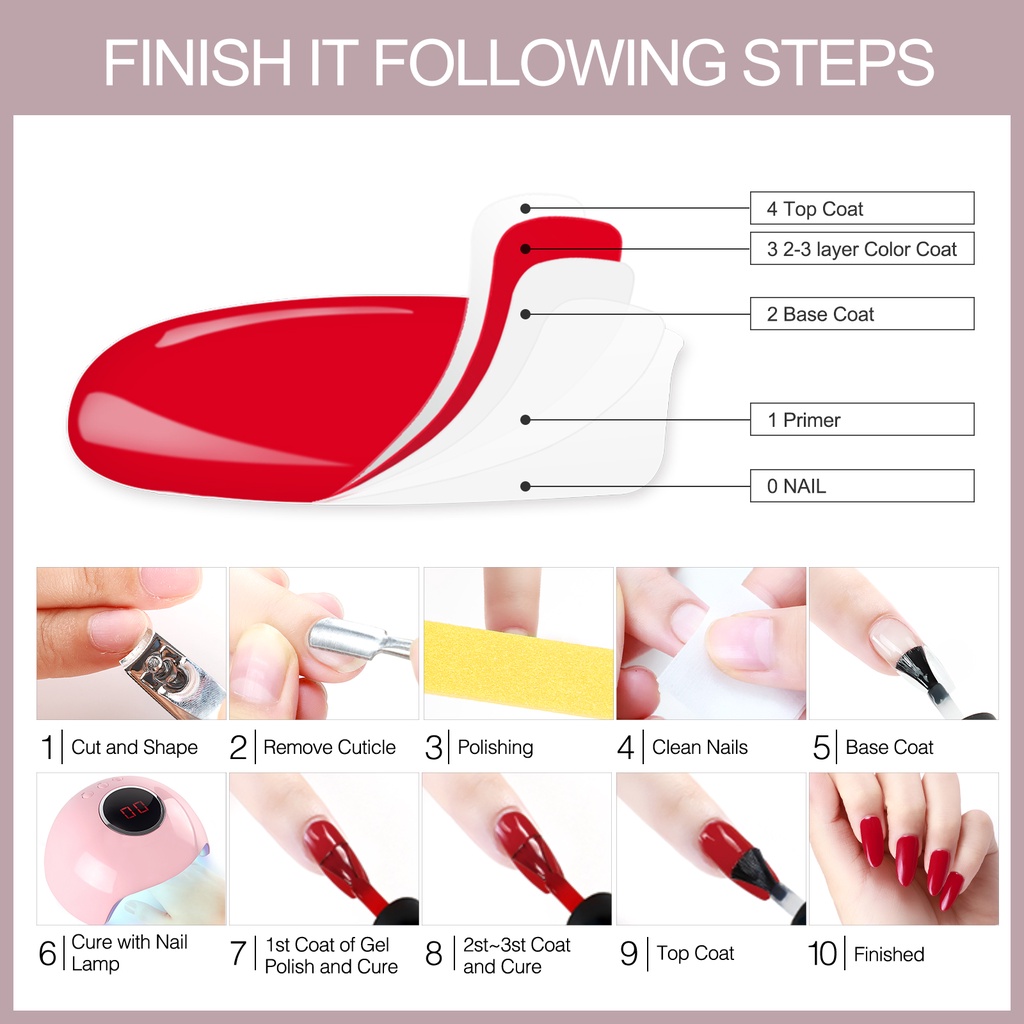 FINISH IT FOLLOWING STEPS

4 Top Coat
3 2-3 layer Color Coat
2 Base Coat
1 Primer
0 NAIL

1 Cut and Shape
2 Remove Cuticle
3 Polishing
4 Clean Nails
5 Base Coat
6 Cure with Nail Lamp
7 1st Coat of Gel Polish and Cure
8 2st~3st Coat and Cure
9 Top Coat
10 Finished