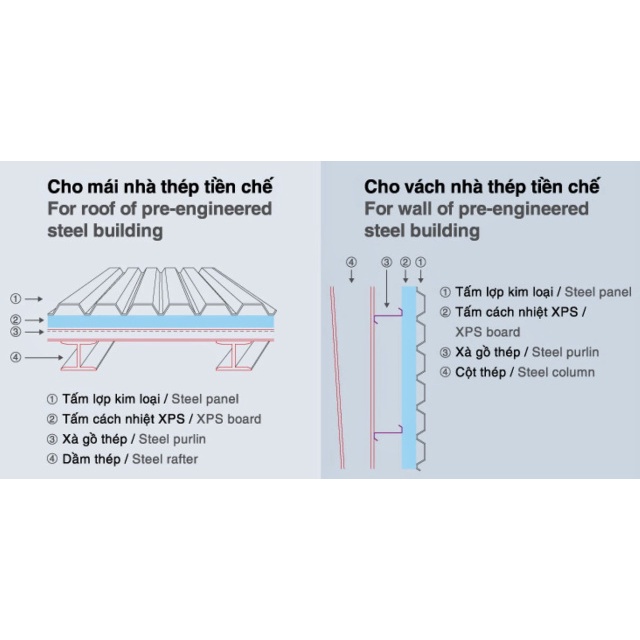 Cho mái nhà thép tiền chế
For roof of pre-engineered steel building

①
②
③
④

① Tấm lợp kim loại / Steel panel
② Tấm cách nhiệt XPS / XPS board
③ Xà gồ thép / Steel purlin
④ Dầm thép / Steel rafter

Cho vách nhà thép tiền chế
For wall of pre-engineered steel building

④ ③ ② ①

① Tấm lợp kim loại / Steel panel
② Tấm cách nhiệt XPS / XPS board
③ Xà gồ thép / Steel purlin
④ Cột thép / Steel column