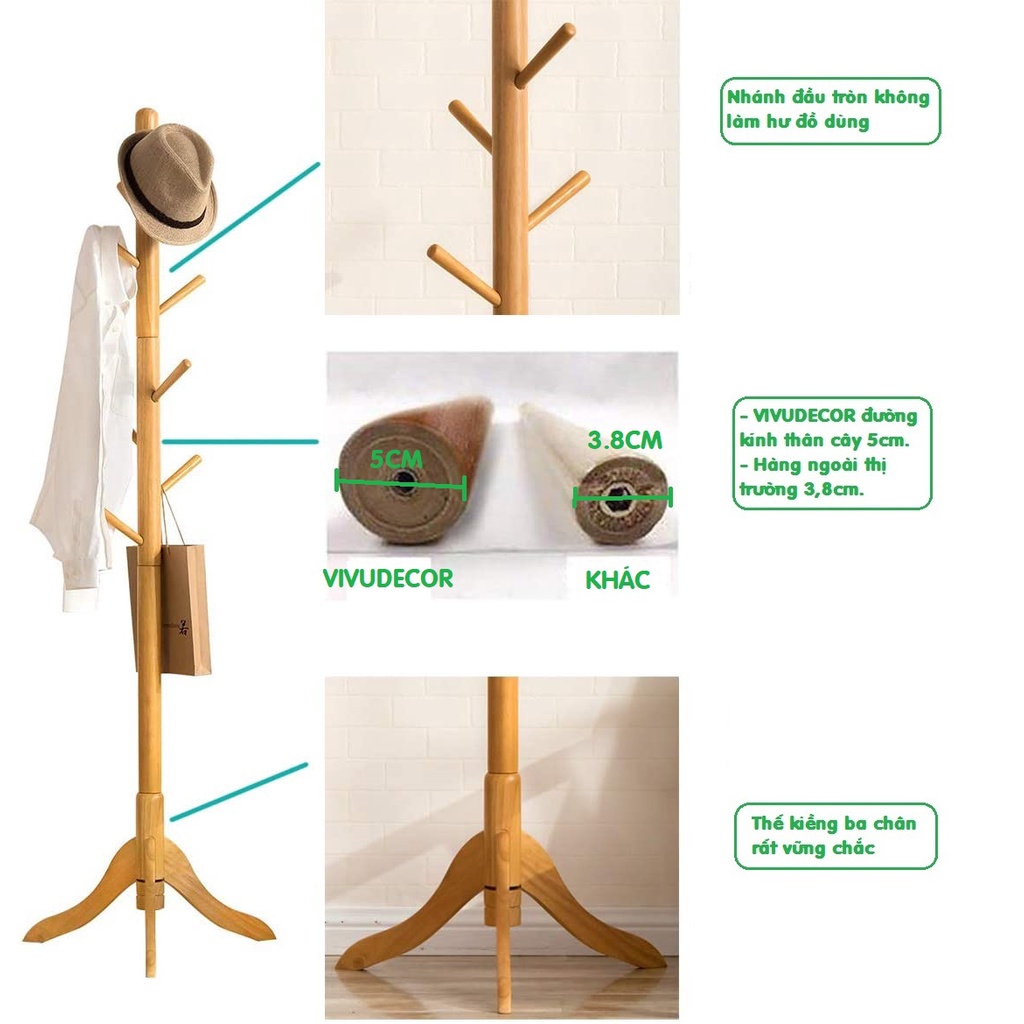 Nhánh đầu tròn không làm hư đồ dùng

5CM

3.8CM

VIVUDECOR

KHÁC

- VIVUDECOR đường kính thân cây 5cm.
- Hàng ngoài thị trường 3,8cm.

Thế kiềng ba chân rất vững chắc