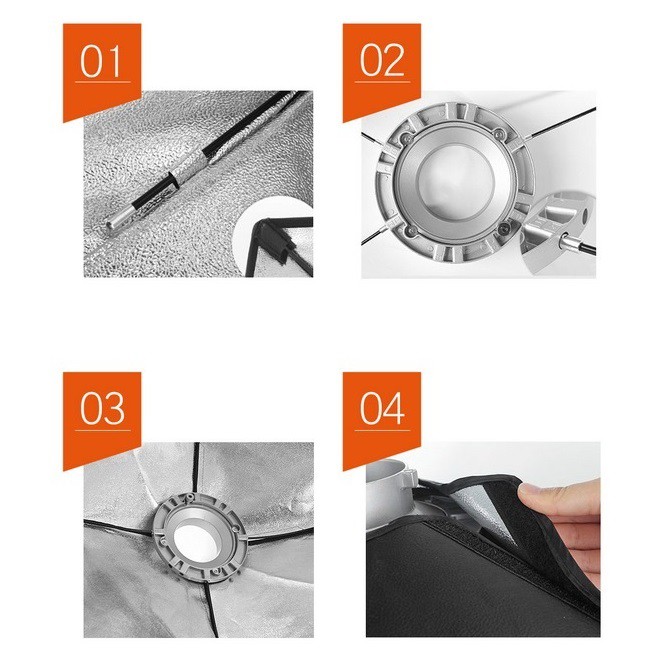 01

02

03

04