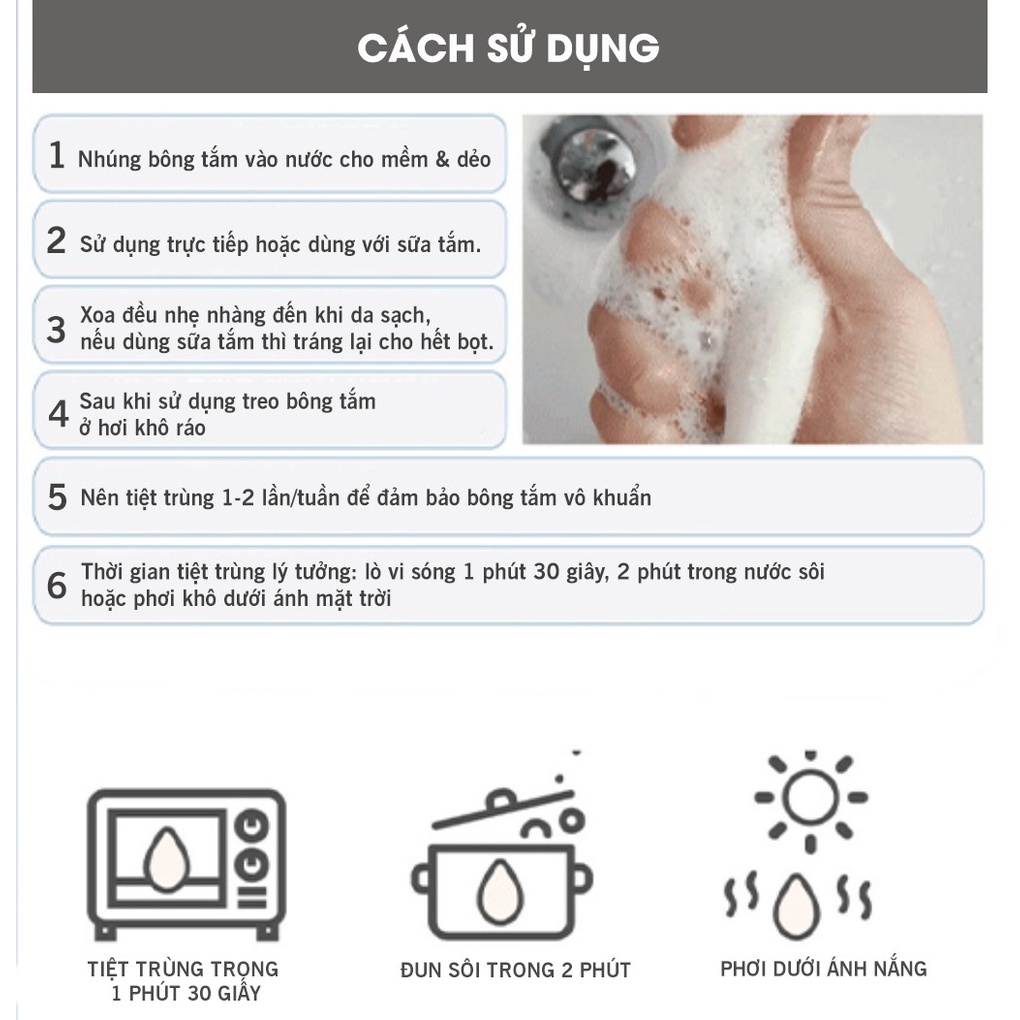 CÁCH SỬ DỤNG

1 Nhúng bông tắm vào nước cho mềm & dẻo

2 Sử dụng trực tiếp hoặc dùng với sữa tắm.

3 Xoa đều nhẹ nhàng đến khi da sạch, nếu dùng sữa tắm thì tráng lại cho hết bọt.

4 Sau khi sử dụng treo bông tắm ở hơi khô ráo

5 Nên tiệt trùng 1-2 lần/tuần để đảm bảo bông tắm vô khuẩn

6 Thời gian tiệt trùng lý tưởng: lò vi sóng 1 phút 30 giây, 2 phút trong nước sôi hoặc phơi khô dưới ánh mặt trời

TIỆT TRÙNG TRONG 1 PHÚT 30 GIÂY

ĐUN SÔI TRONG 2 PHÚT

PHƠI DƯỚI ÁNH NẮNG