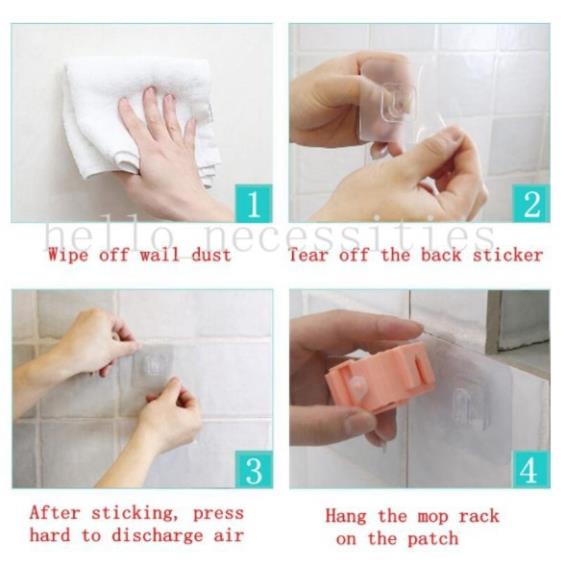 1

2

hello necessities

Wipe off wall dust

Tear off the back sticker

3

4

After sticking, press hard to discharge air

Hang the mop rack on the patch