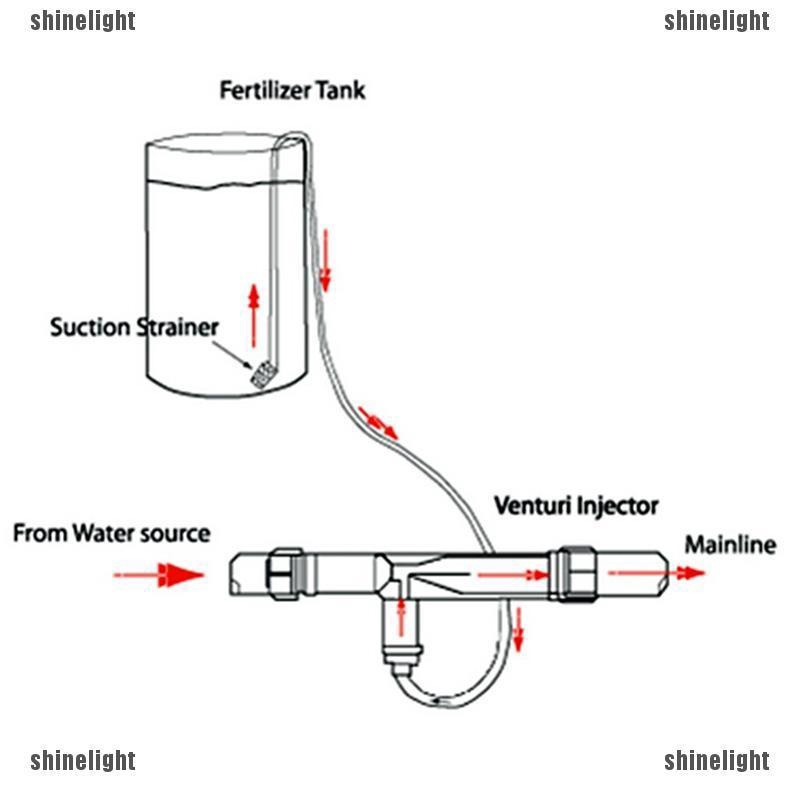 shinelight shinelight

Fertilizer Tank

Suction Strainer

Venturi Injector

From Water source

Mainline

shinelight shinelight