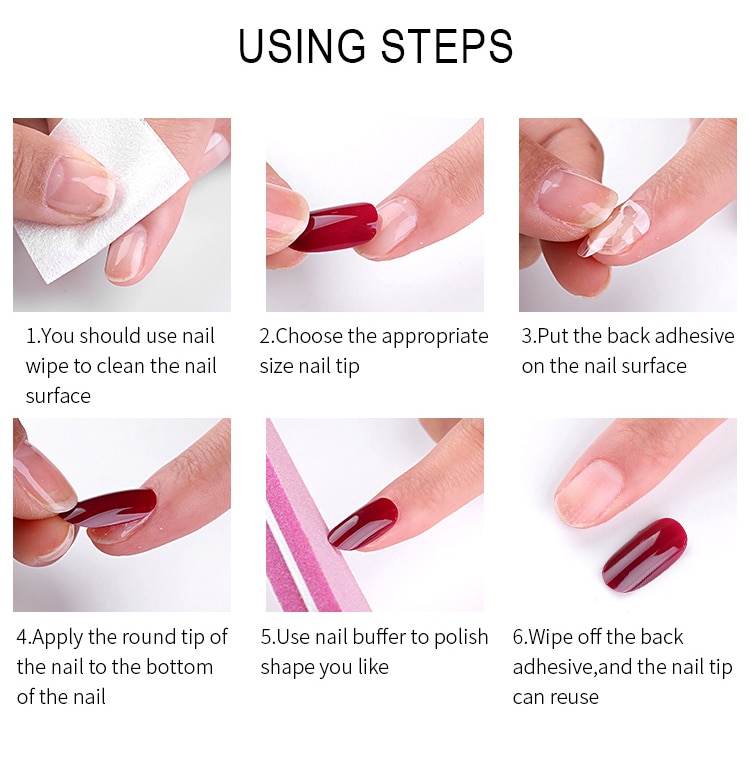 USING STEPS

1.You should use nail wipe to clean the nail surface

2.Choose the appropriate size nail tip

3.Put the back adhesive on the nail surface

4.Apply the round tip of the nail to the bottom of the nail

5.Use nail buffer to polish shape you like

6.Wipe off the back adhesive,and the nail tip can reuse