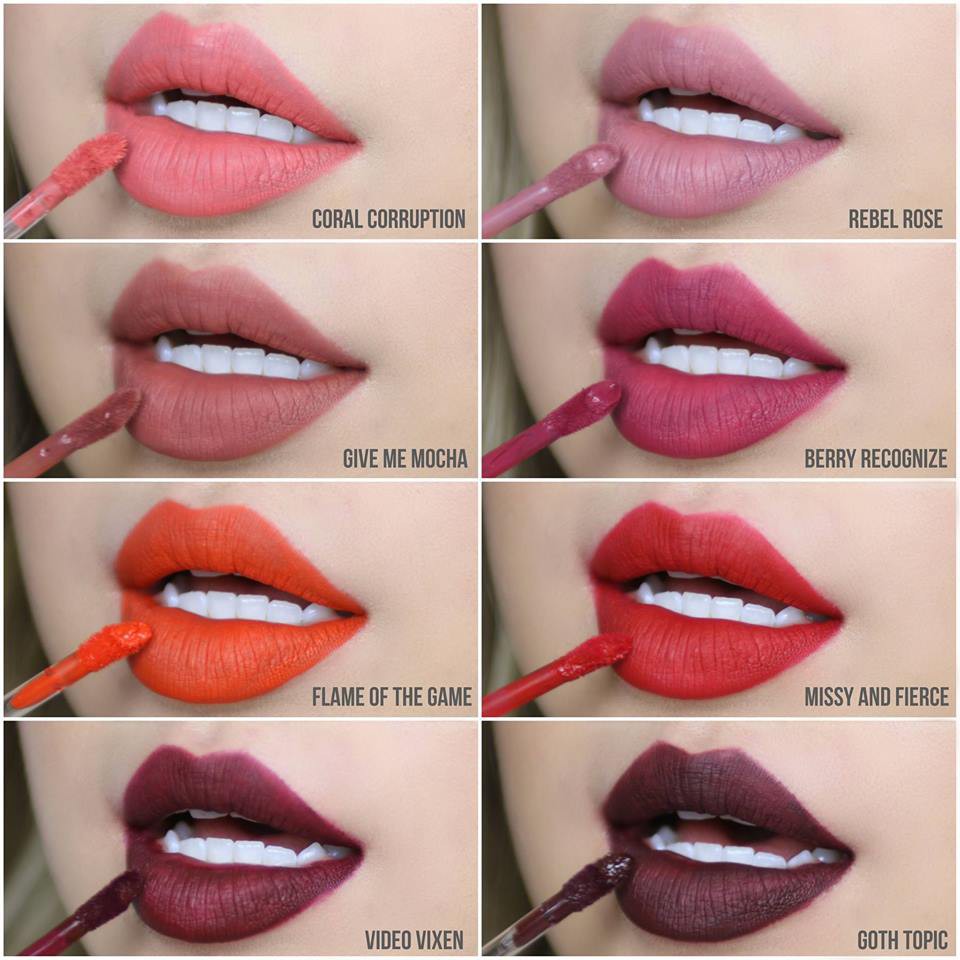 CORAL CORRUPTION

REBEL ROSE

GIVE ME MOCHA

BERRY RECOGNIZE

FLAME OF THE GAME

MISSY AND FIERCE

VIDEO VIXEN

GOTH TOPIC