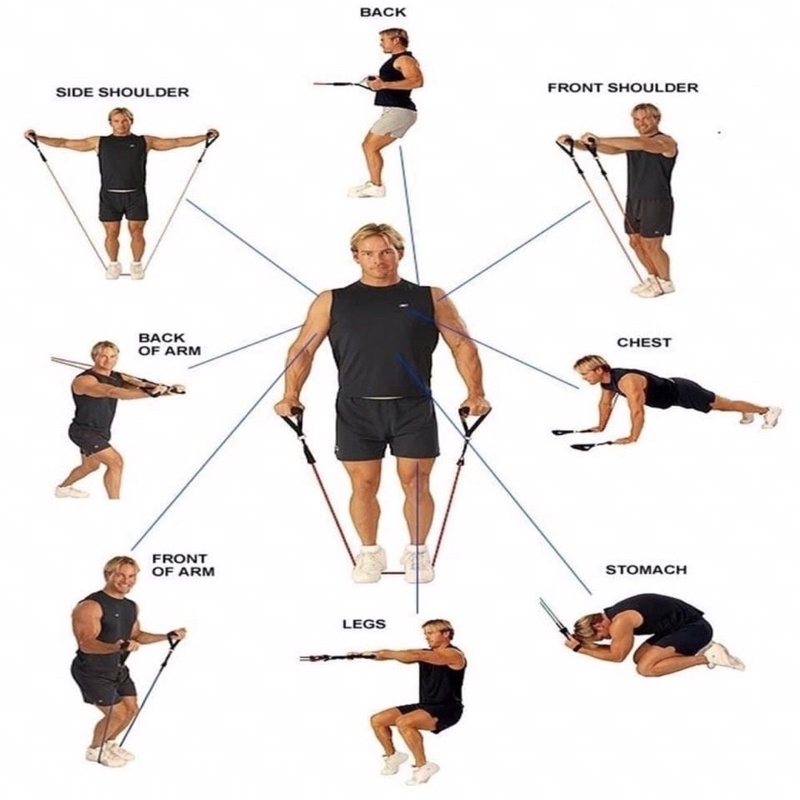 BACK

SIDE SHOULDER

FRONT SHOULDER

BACK OF ARM

CHEST

FRONT OF ARM

STOMACH

LEGS