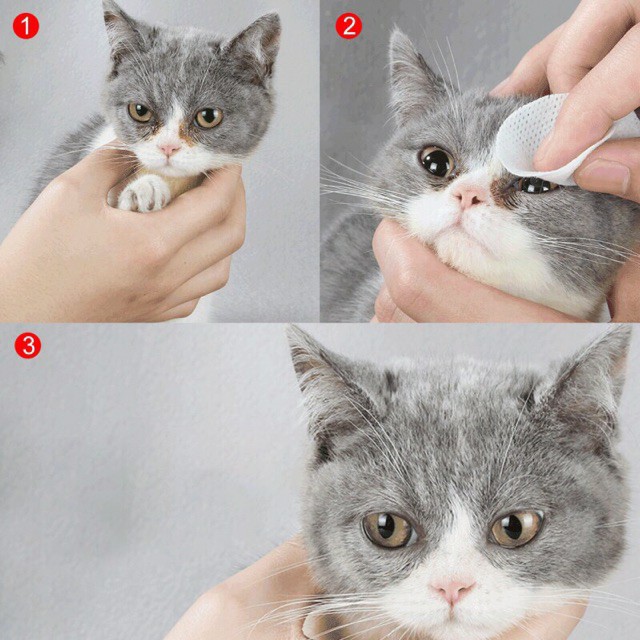 1

2

3