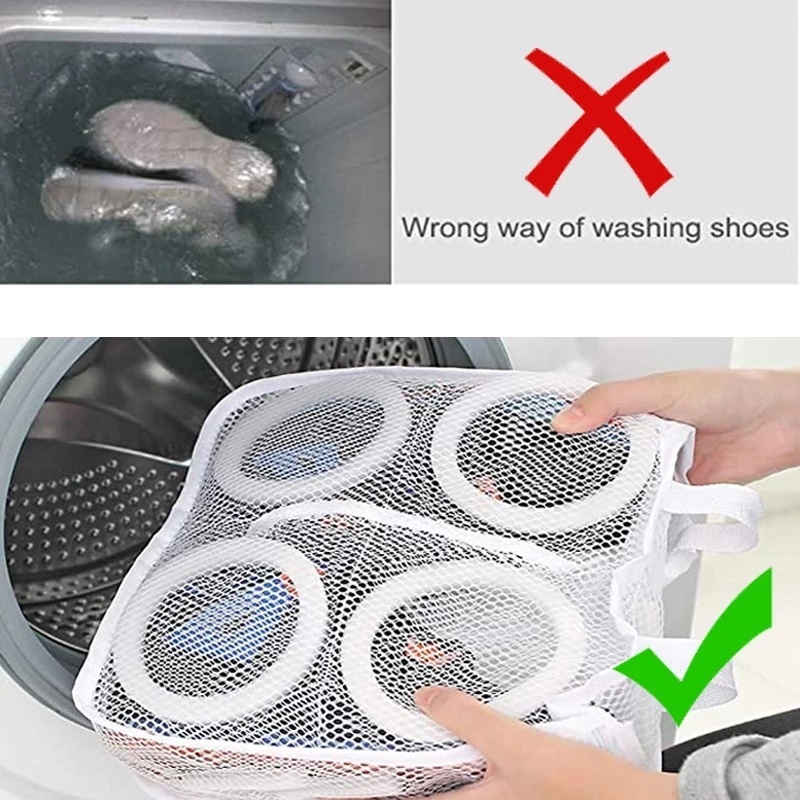 Wrong way of washing shoes