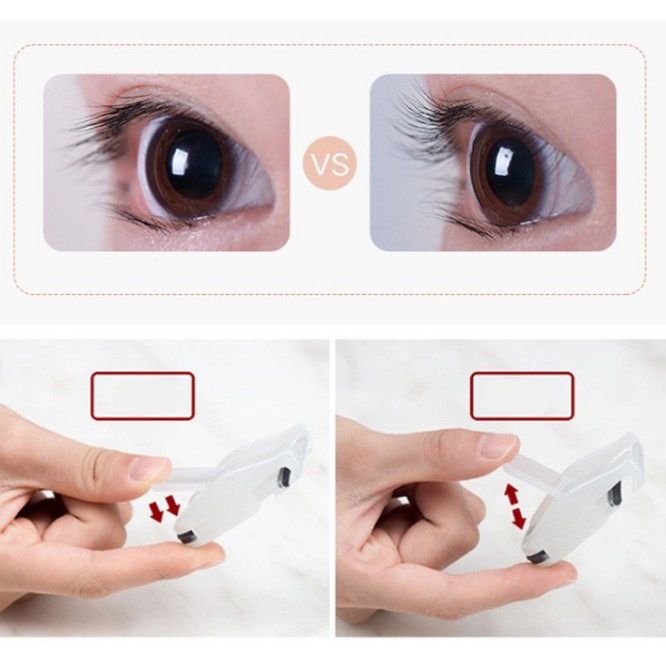 VS