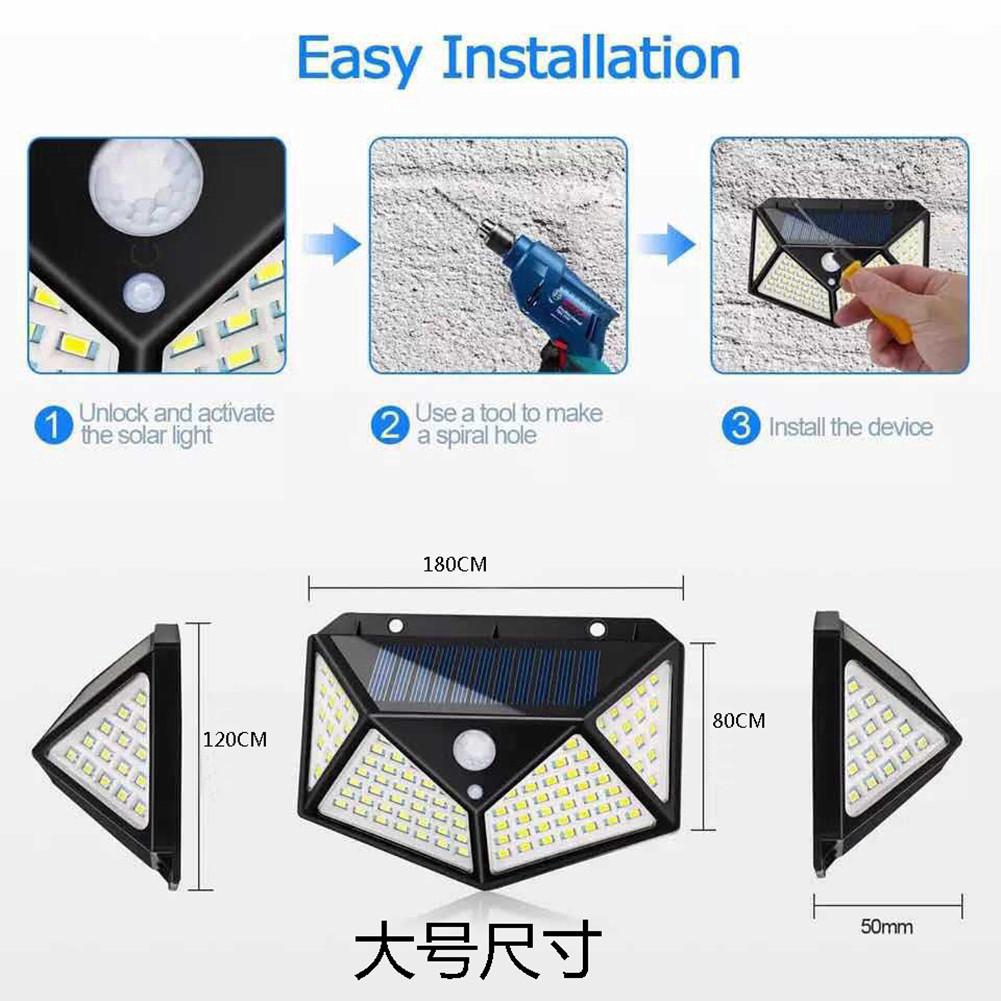 Easy Installation

1 Unlock and activate the solar light

2 Use a tool to make a spiral hole

3 Install the device

180CM

120CM

80CM

50mm

大号尺寸