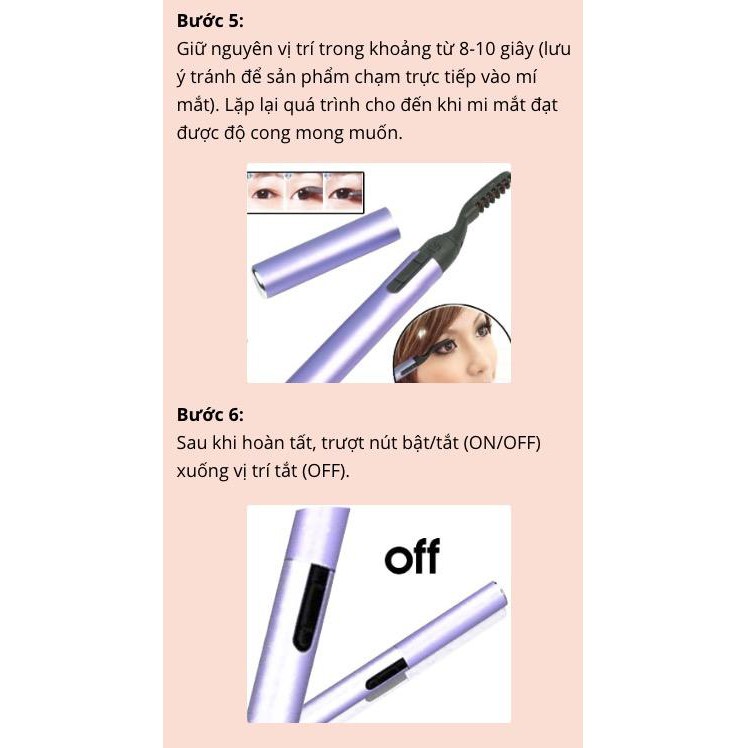 **Bước 5:**
Giữ nguyên vị trí trong khoảng từ 8-10 giây (lưu ý tránh để sản phẩm chạm trực tiếp vào mí mắt). Lặp lại quá trình cho đến khi mi mắt đạt được độ cong mong muốn.

**Bước 6:**
Sau khi hoàn tất, trượt nút bật/tắt (ON/OFF) xuống vị trí tắt (OFF).

off