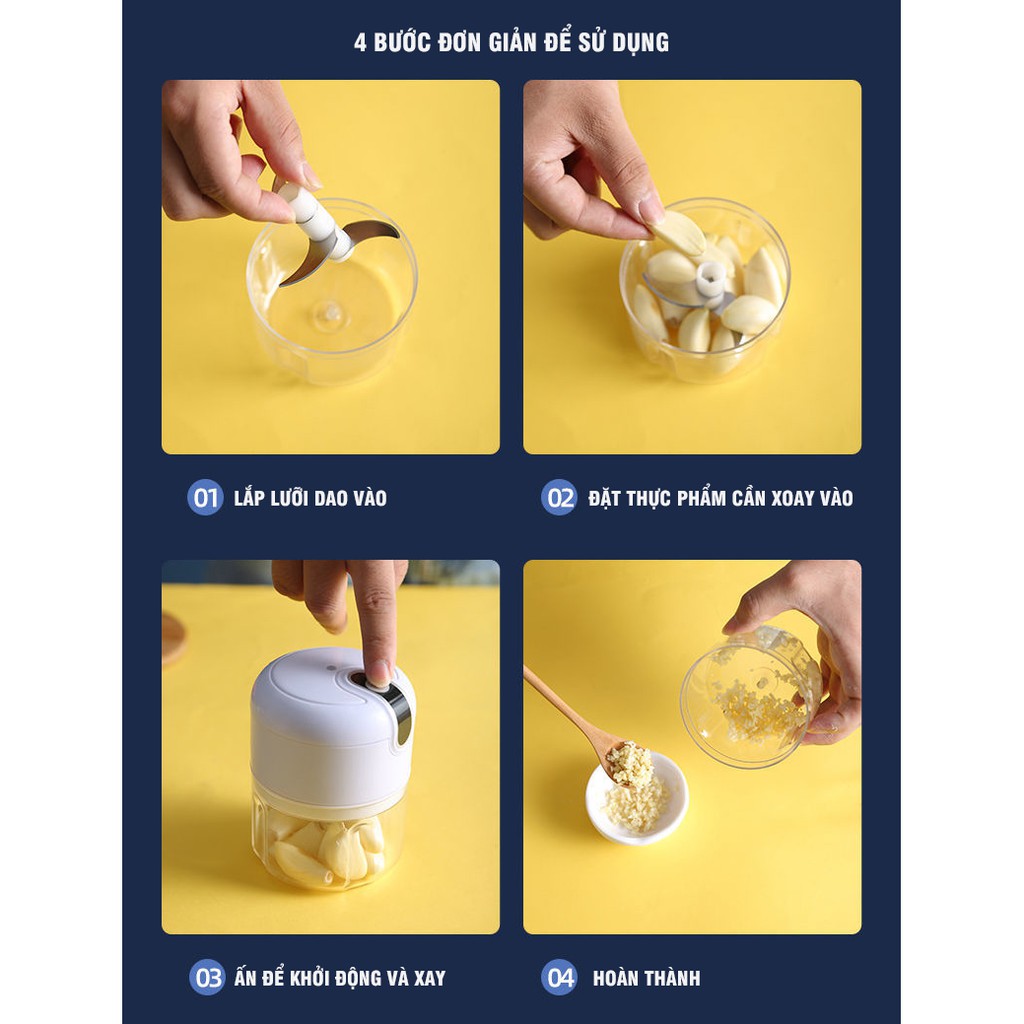 4 BƯỚC ĐƠN GIẢN ĐỂ SỬ DỤNG

01 LẮP LƯỠI DAO VÀO

02 ĐẶT THỰC PHẨM CẦN XOAY VÀO

03 ẤN ĐỂ KHỞI ĐỘNG VÀ XAY

04 HOÀN THÀNH