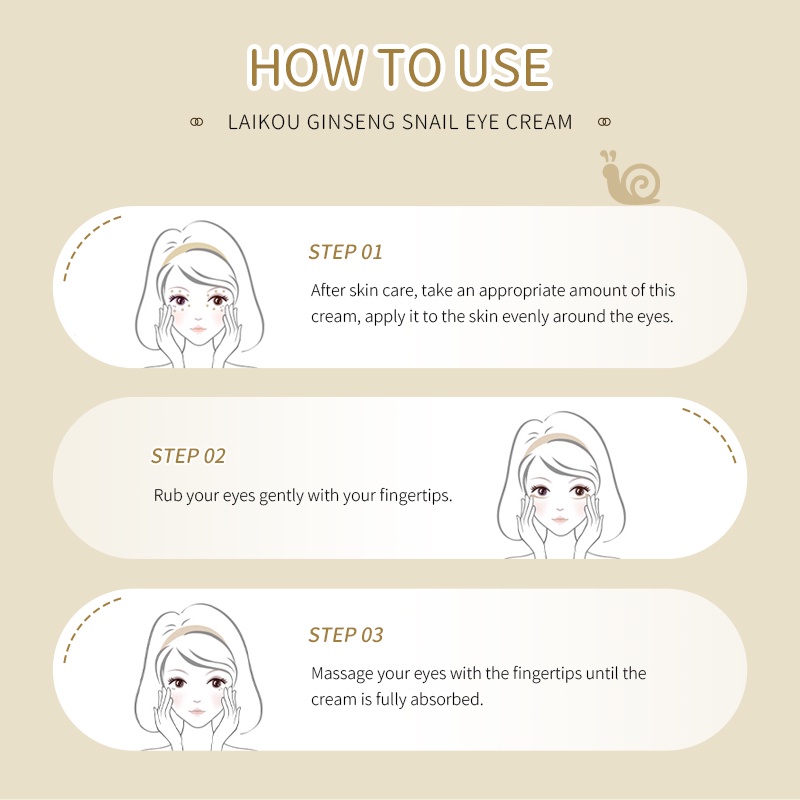 HOW TO USE

LAIKOU GINSENG SNAIL EYE CREAM

STEP 01

After skin care, take an appropriate amount of this cream, apply it to the skin evenly around the eyes.

STEP 02

Rub your eyes gently with your fingertips.

STEP 03

Massage your eyes with the fingertips until the cream is fully absorbed.