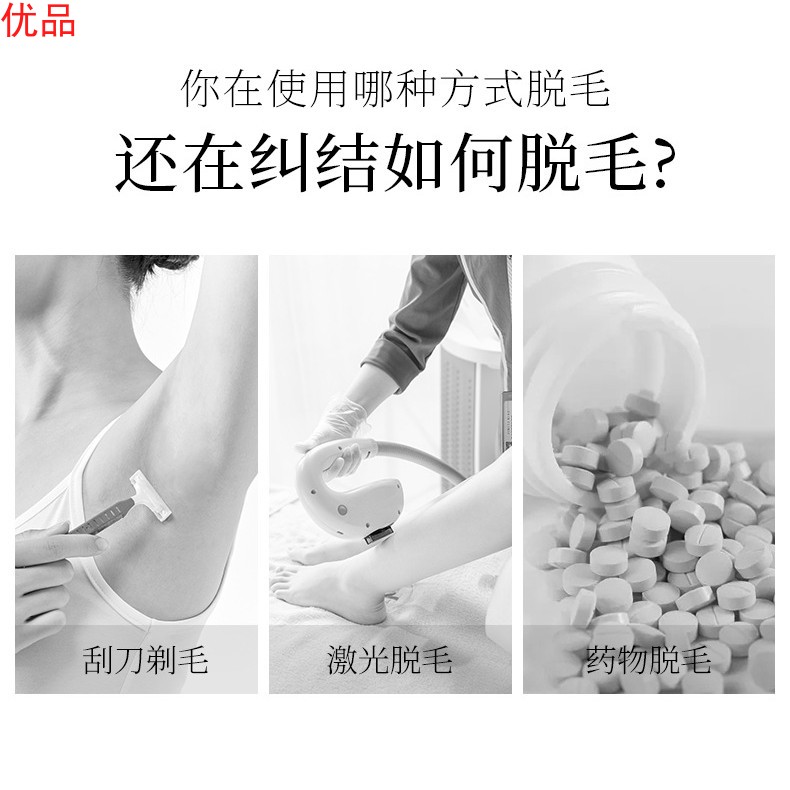 优品

你在使用哪种方式脱毛

还在纠结如何脱毛?

刮刀剃毛

激光脱毛

药物脱毛