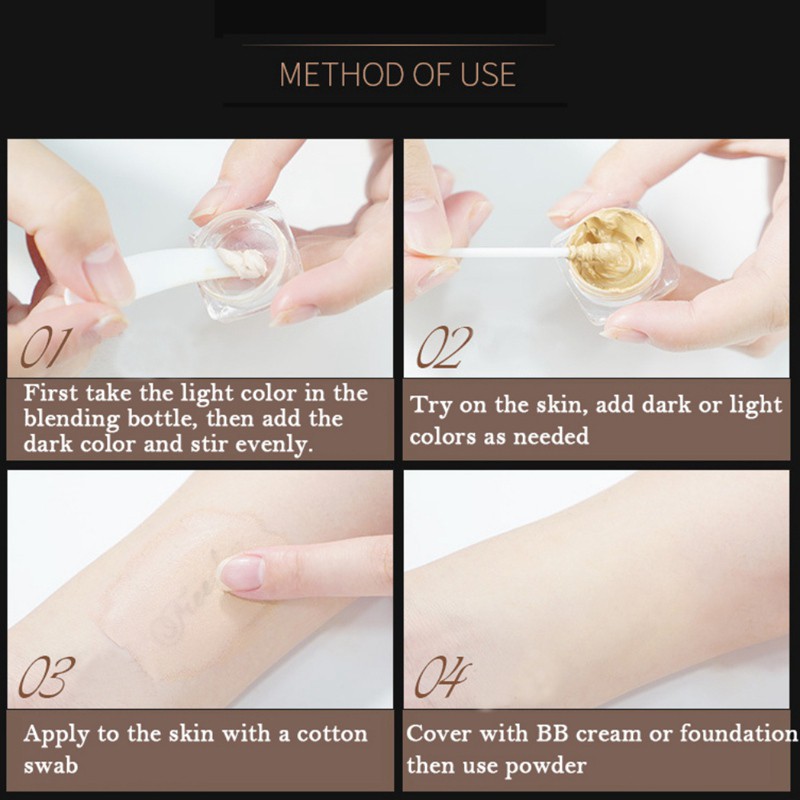 METHOD OF USE

01

First take the light color in the blending bottle, then add the dark color and stir evenly.

02

Try on the skin, add dark or light colors as needed

03

Apply to the skin with a cotton swab

04

Cover with BB cream or foundation then use powder