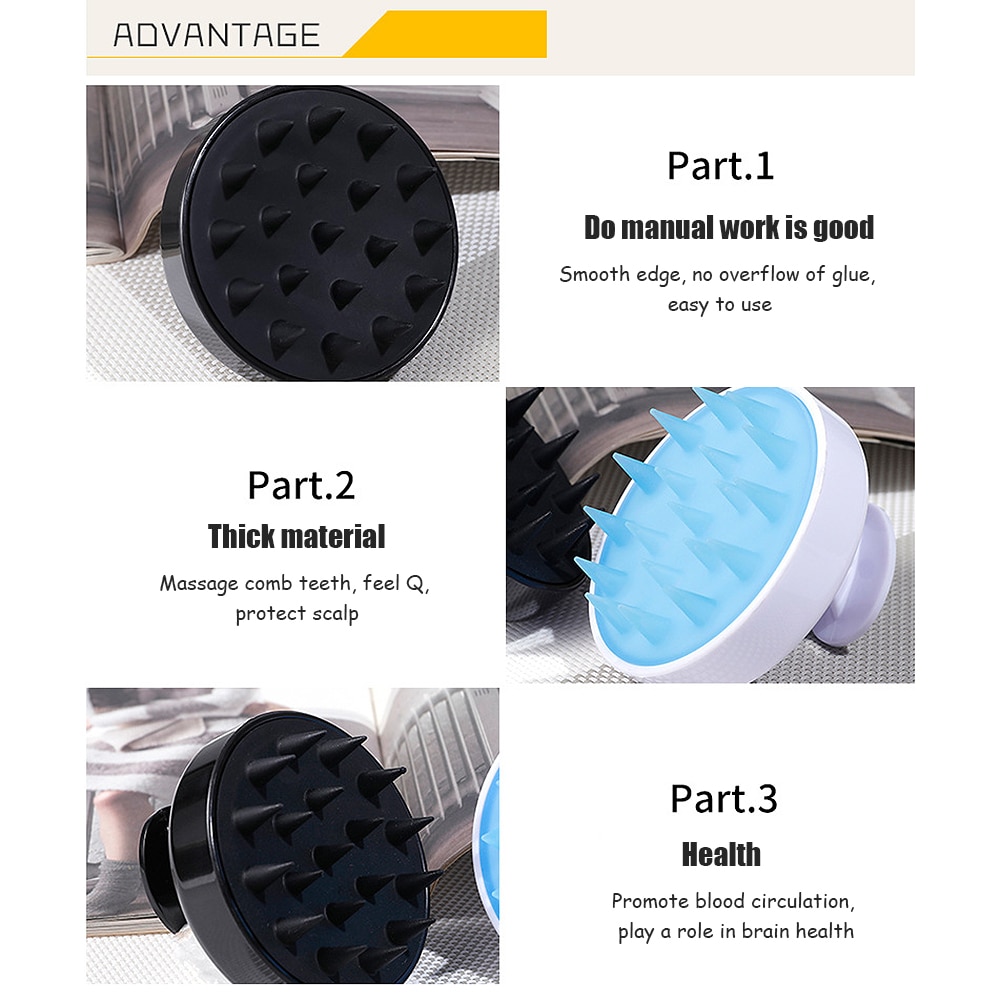 ADVANTAGE

Part.1
Do manual work is good
Smooth edge, no overflow of glue, easy to use

Part.2
Thick material
Massage comb teeth, feel Q, protect scalp

Part.3
Health
Promote blood circulation, play a role in brain health