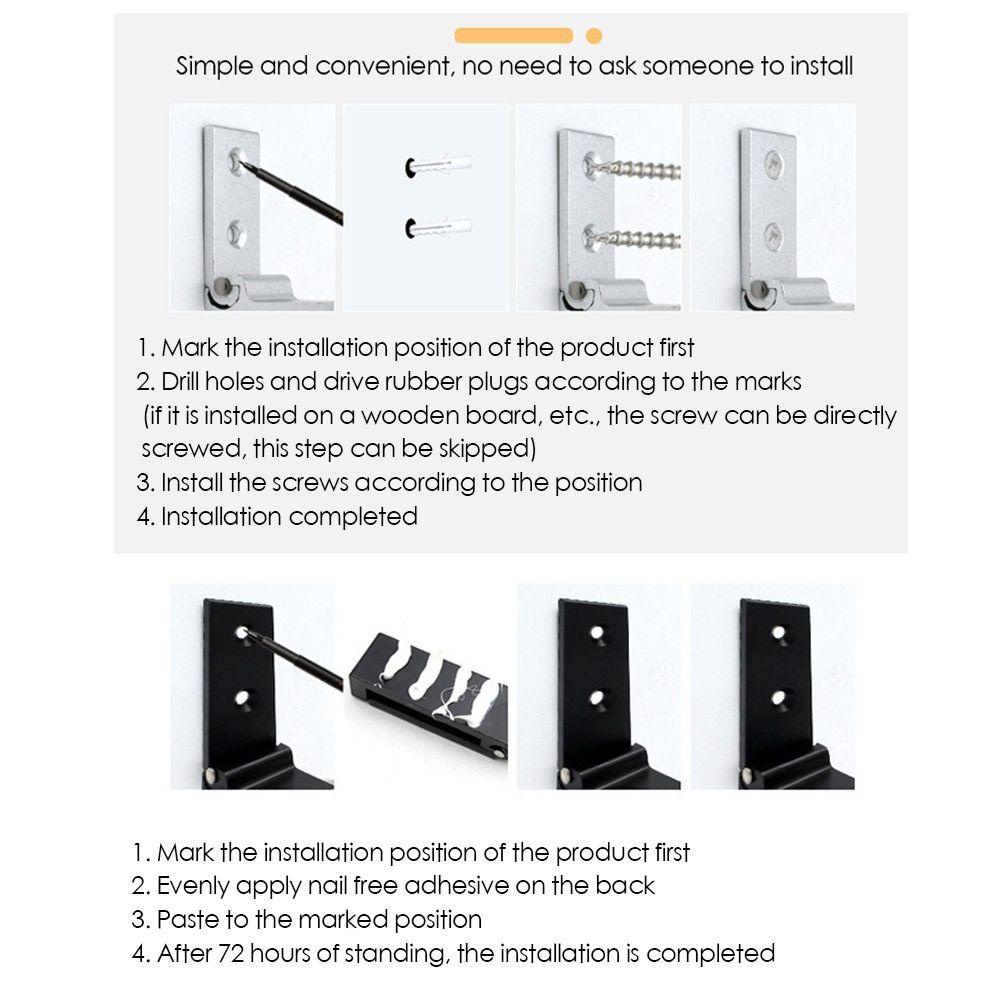 Simple and convenient, no need to ask someone to install

1. Mark the installation position of the product first
2. Drill holes and drive rubber plugs according to the marks (if it is installed on a wooden board, etc., the screw can be directly screwed, this step can be skipped)
3. Install the screws according to the position
4. Installation completed

1. Mark the installation position of the product first
2. Evenly apply nail free adhesive on the back
3. Paste to the marked position
4. After 72 hours of standing, the installation is completed