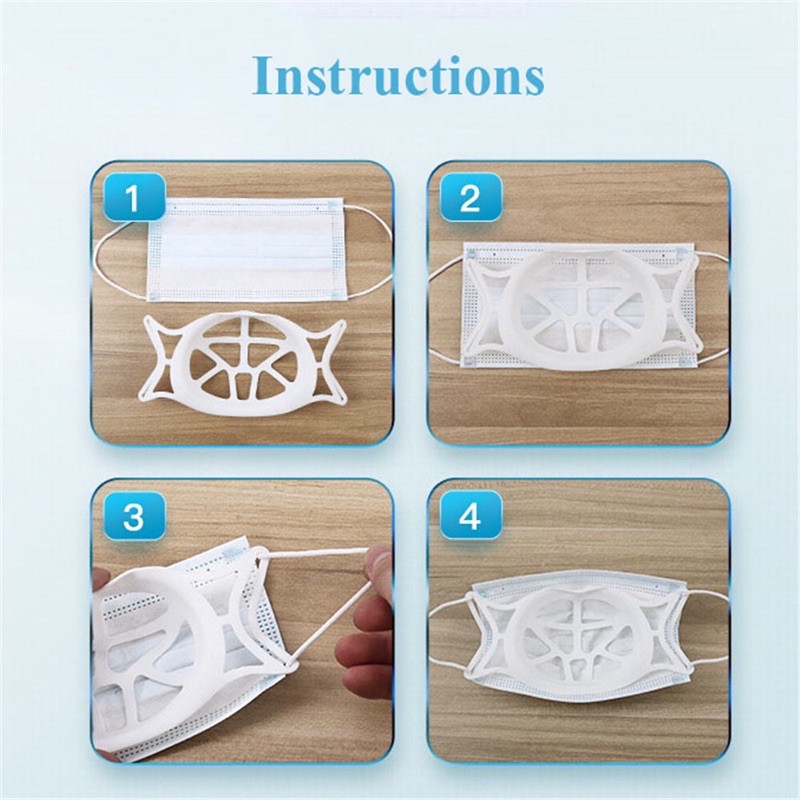 Instructions

1

2

3

4