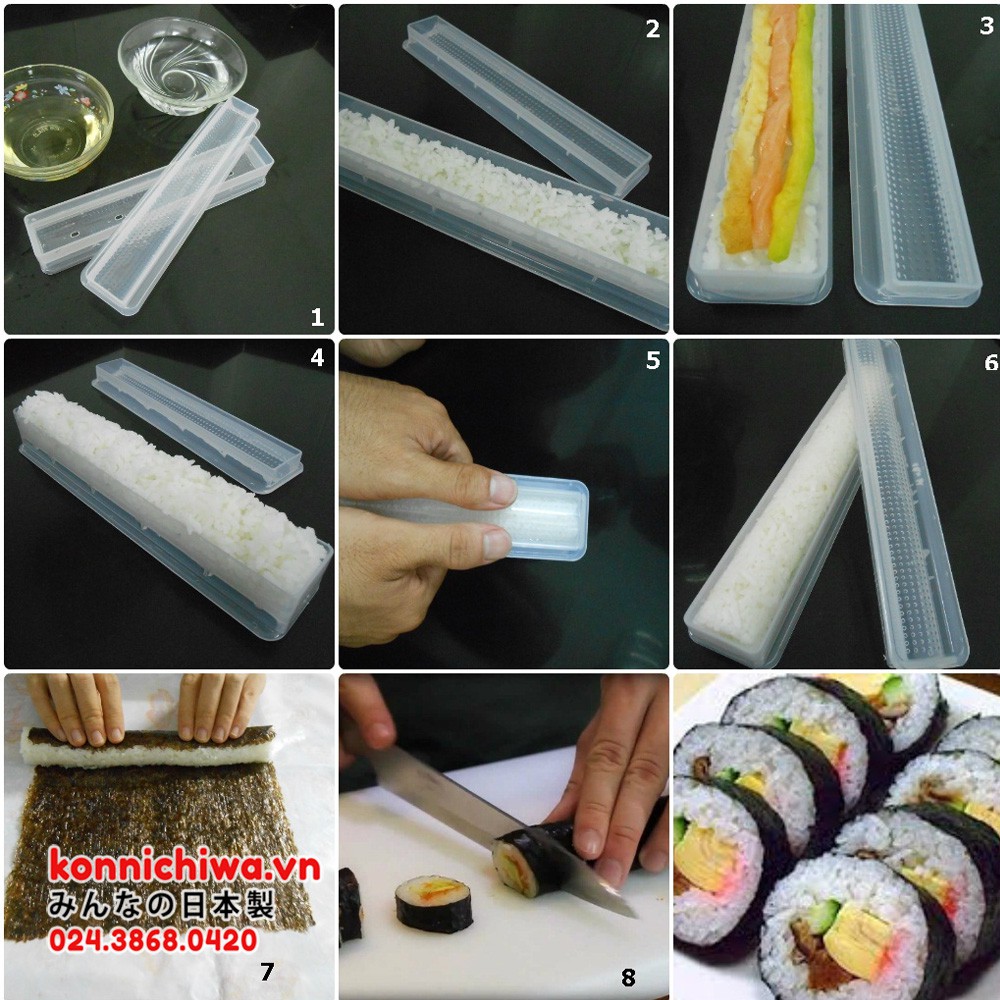 1
2
3
4
5
6
konnichiwa.vn
みんなの日本製
024.3868.0420
7
8