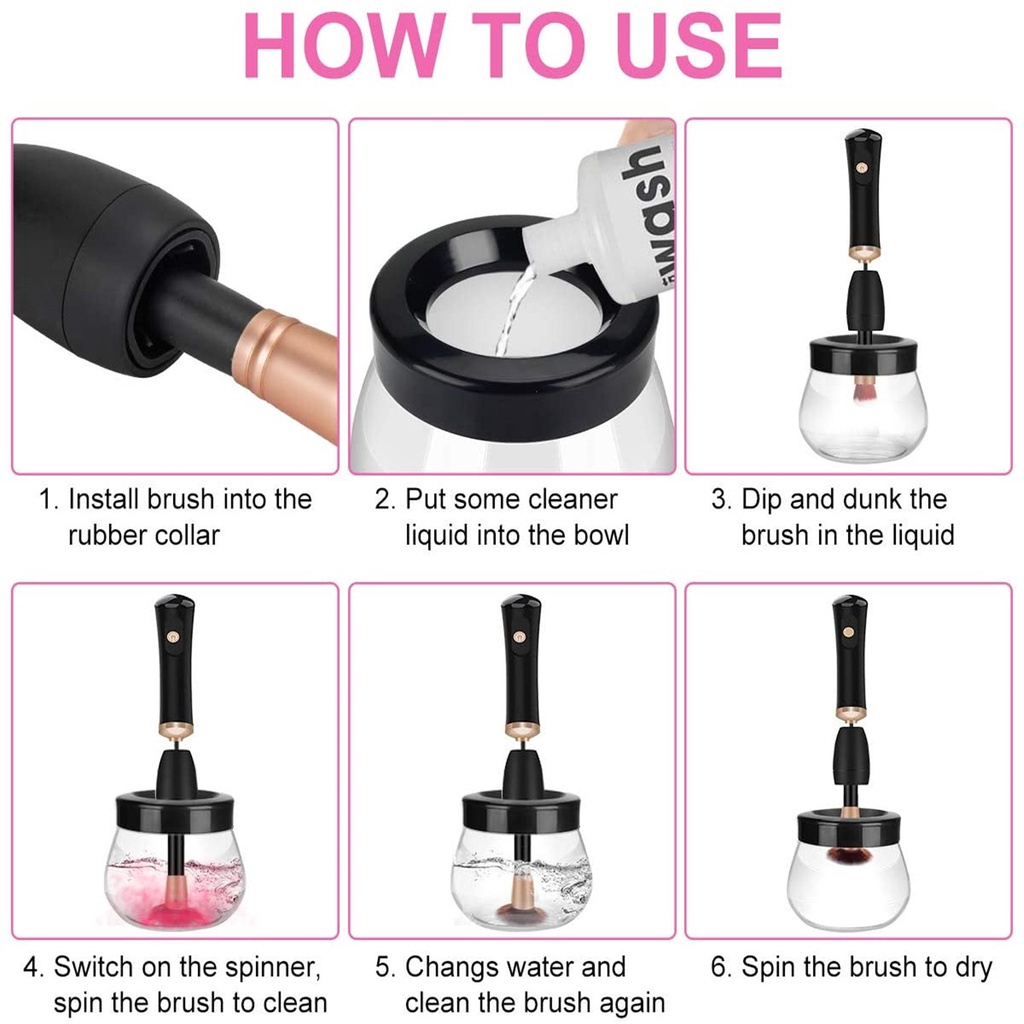 HOW TO USE

wash

1. Install brush into the rubber collar

2. Put some cleaner liquid into the bowl

3. Dip and dunk the brush in the liquid

4. Switch on the spinner, spin the brush to clean

5. Changs water and clean the brush again

6. Spin the brush to dry