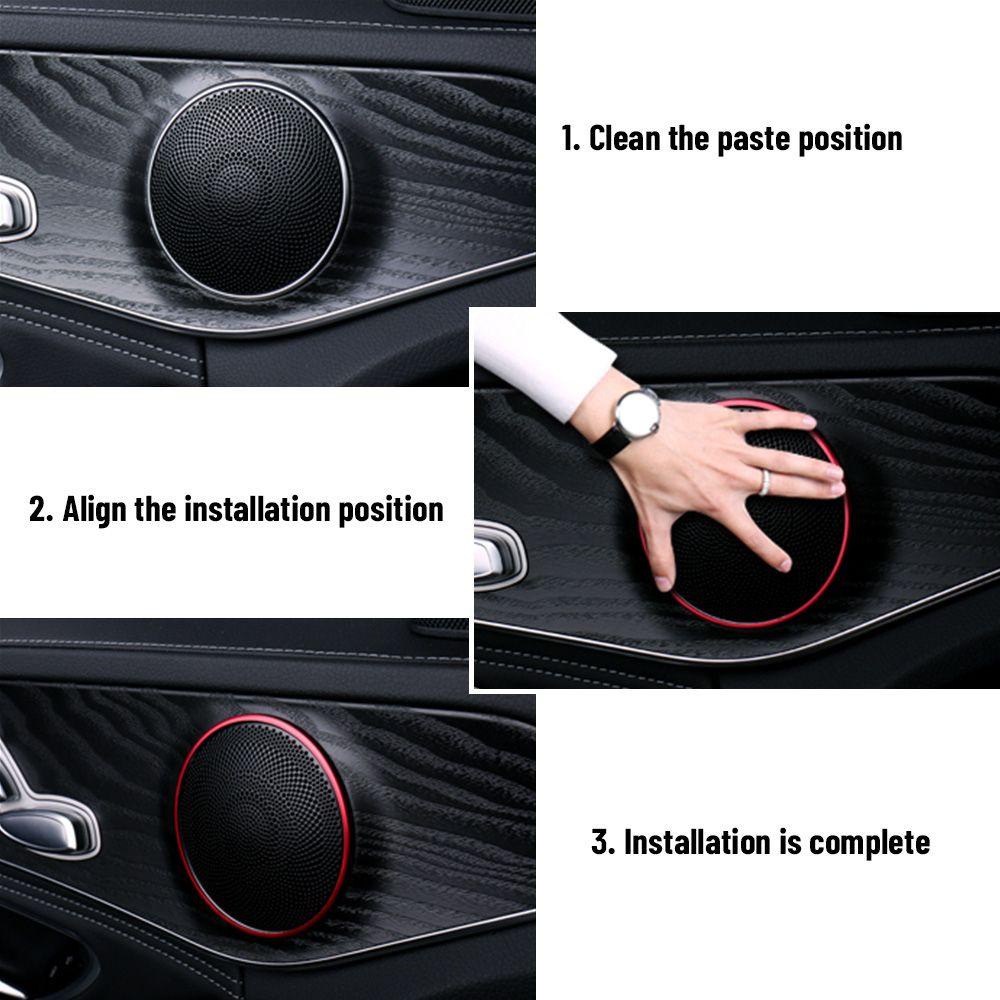 1. Clean the paste position

2. Align the installation position

3. Installation is complete