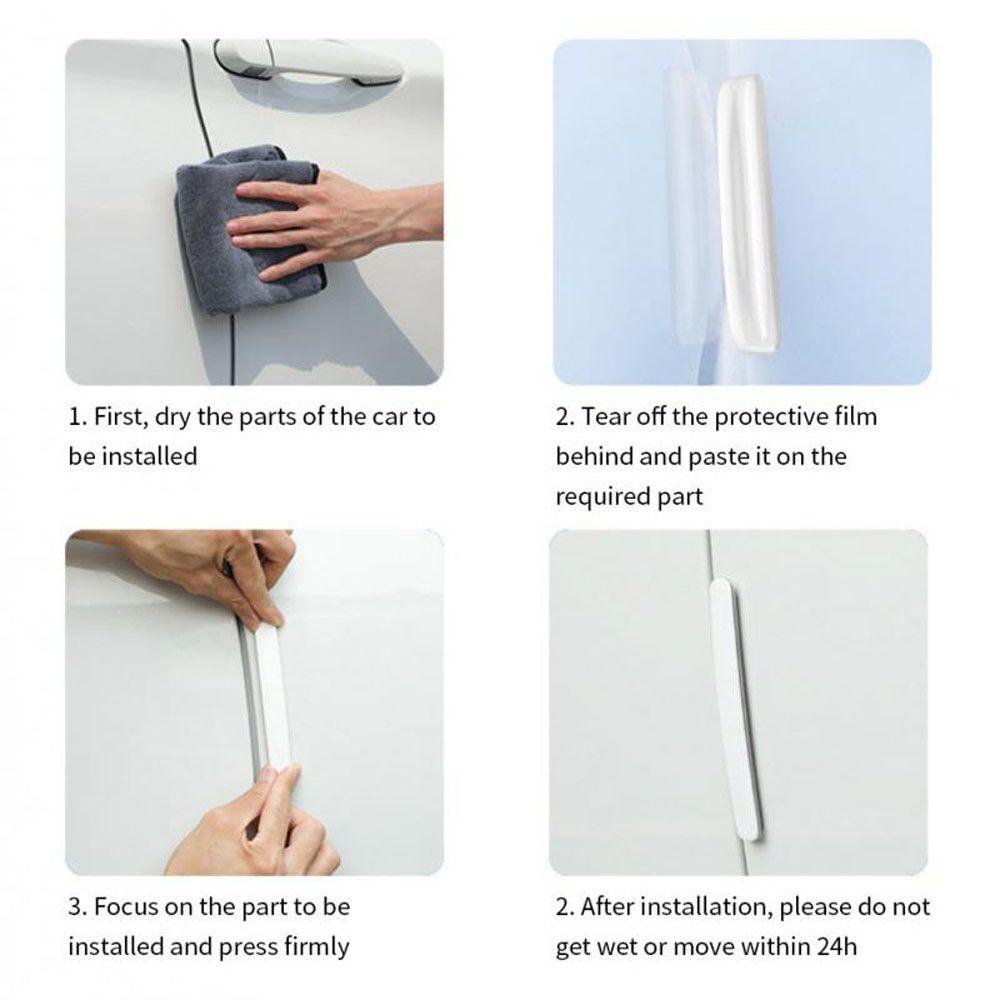 1. First, dry the parts of the car to be installed

2. Tear off the protective film behind and paste it on the required part

3. Focus on the part to be installed and press firmly

2. After installation, please do not get wet or move within 24h