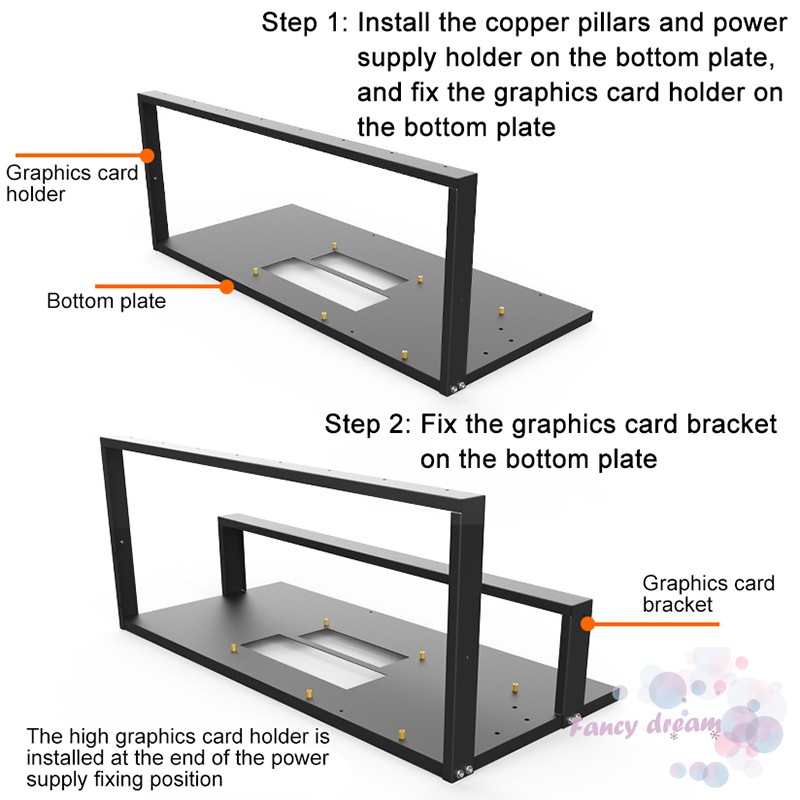 Step 1: Install the copper pillars and power supply holder on the bottom plate, and fix the graphics card holder on the bottom plate

Graphics card holder

Bottom plate

Step 2: Fix the graphics card bracket on the bottom plate

Graphics card bracket

The high graphics card holder is installed at the end of the power supply fixing position

Fancy dream