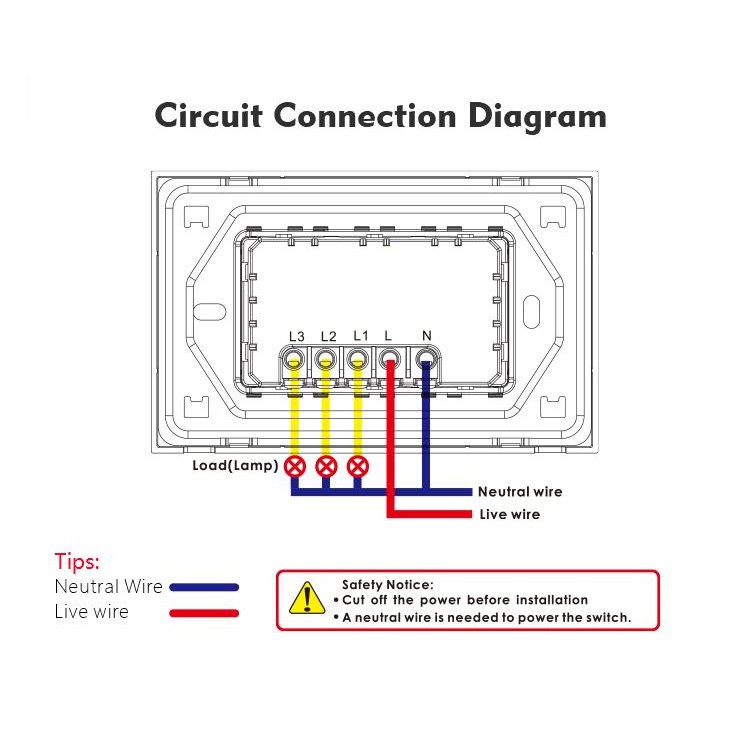 Circuit Connection Diagram

L3 L2 L1 L N

Load(Lamp)

Neutral wire

Live wire

Tips:
Neutral Wire
Live wire

Safety Notice:
• Cut off the power before installation
• A neutral wire is needed to power the switch.