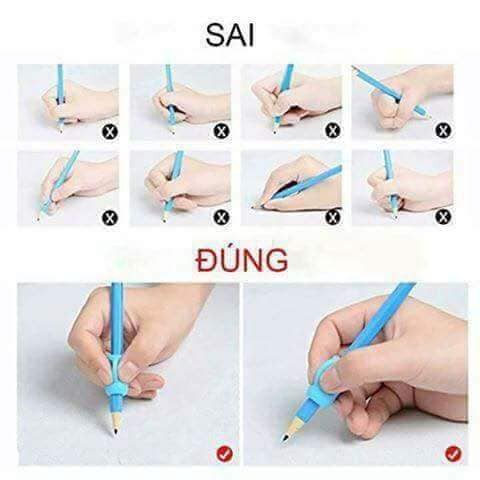 SAI

ĐÚNG