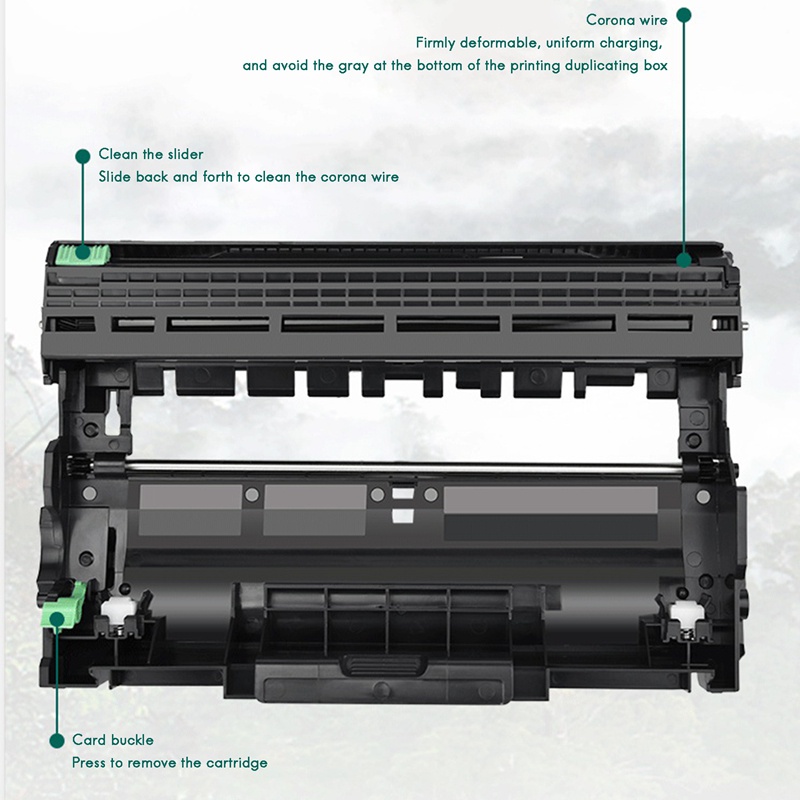 Corona wire
Firmly deformable, uniform charging, and avoid the gray at the bottom of the printing duplicating box

Clean the slider
Slide back and forth to clean the corona wire

Card buckle
Press to remove the cartridge