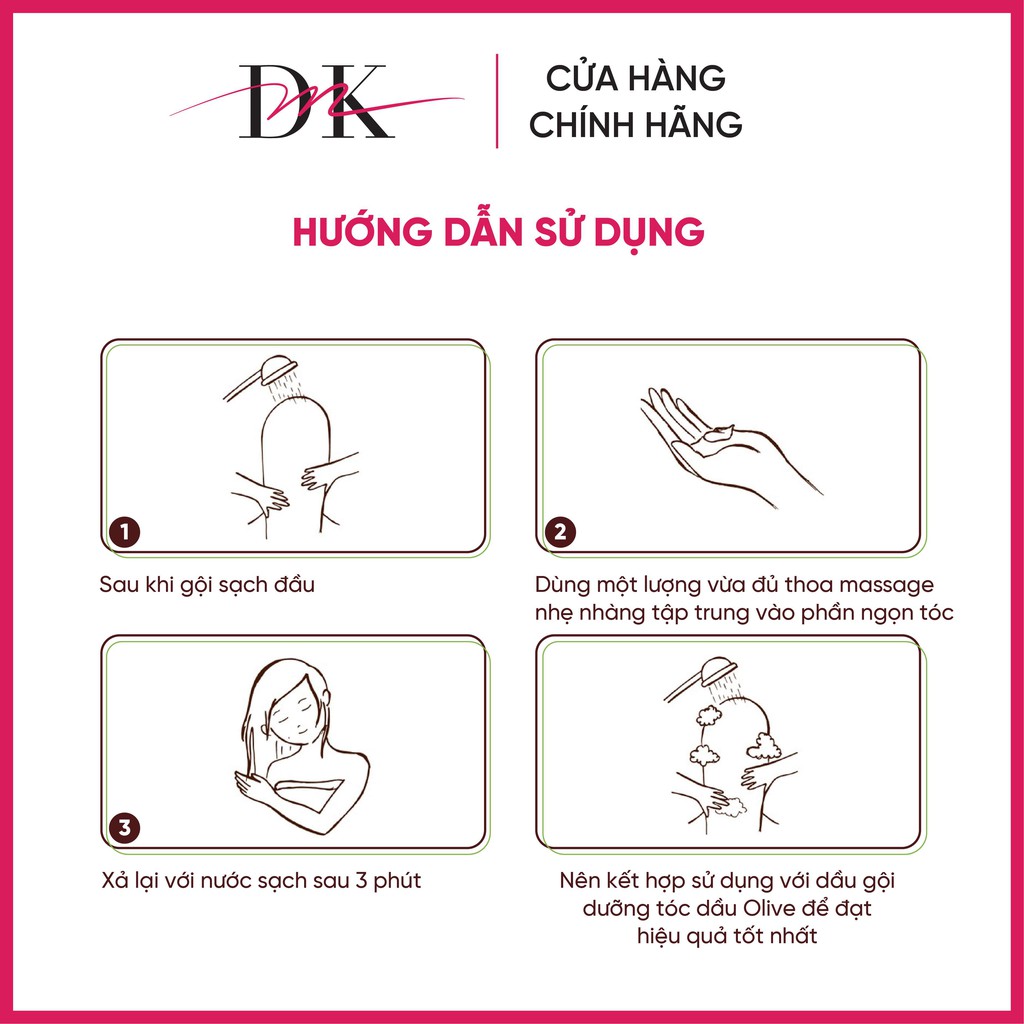 DK

CỬA HÀNG CHÍNH HÃNG

HƯỚNG DẪN SỬ DỤNG

1

Sau khi gội sạch đầu

2

Dùng một lượng vừa đủ thoa massage nhẹ nhàng tập trung vào phần ngọn tóc

3

Xả lại với nước sạch sau 3 phút

Nên kết hợp sử dụng với dầu gội dưỡng tóc dầu Olive để đạt hiệu quả tốt nhất