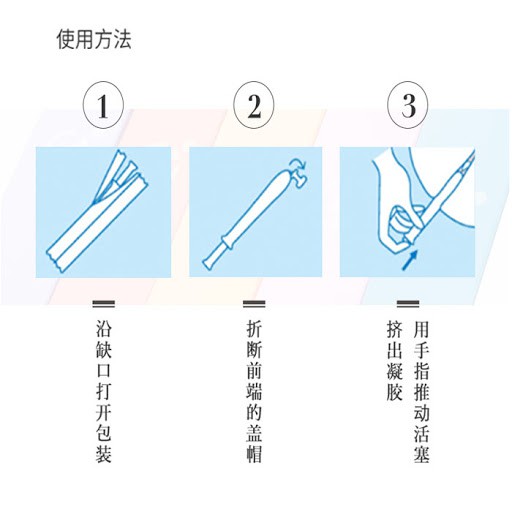 使用方法

1

2

3

沿缺口打开包装

折断前端的盖帽

用手指推动活塞挤出凝胶