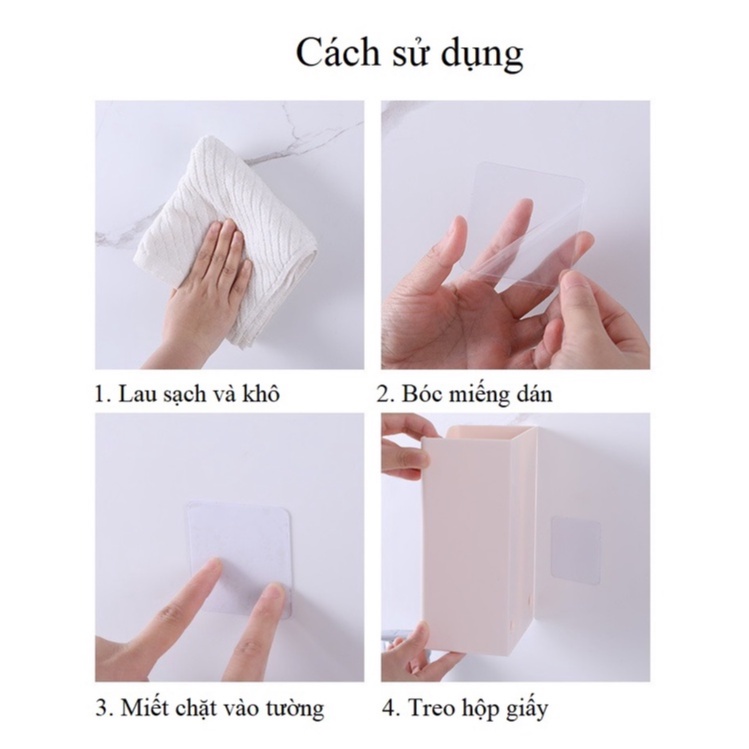 Cách sử dụng

1. Lau sạch và khô

2. Bóc miếng dán

3. Miết chặt vào tường

4. Treo hộp giấy